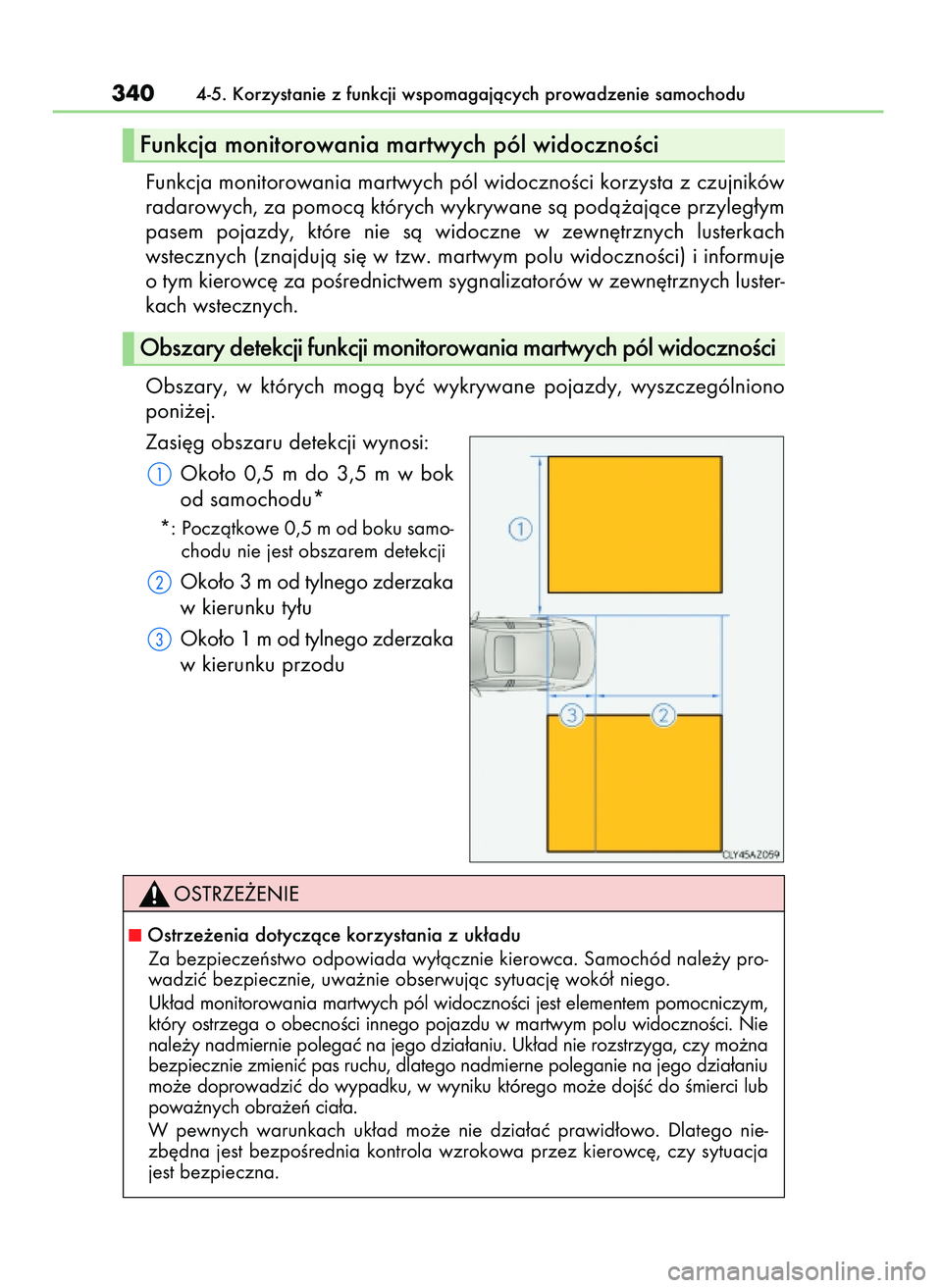 340 4-5. Korzystanie z funkcji wspomagających prowadzenie samochodu

Funkcja monitorowania martwych pól widoczności

Funkcja monitorowania martwych pól widoczności korzysta z czujników radarowych, za pomocą których wykrywane są podążające przyległym pasem pojazdy, które nie są widoczne w zewnętrznych lusterkach wstecznych (znajdują się w tzw. martwym polu widoczności) i informuje o tym kierowcę za pośrednictwem sygnalizatorów w zewnętrznych lusterkach wstecznych.

Obszary detekcji funkcji monitorowania martwych pól widoczności

Obszary, w których mogą być wykrywane pojazdy, wyszczególniono poniżej.

Zasięg obszaru detekcji wynosi:

1 Około 0,5 m do 3,5 m w bok od samochodu*

*: Początkowe 0,5 m od boku samochodu nie jest obszarem detekcji

2 Około 3 m od tylnego zderzaka w kierunku tyłu

3 Około 1 m od tylnego zderzaka w kierunku przodu

1

3 2

OLY45AZ059

OSTRZEŻENIE

■ Ostrzeżenia dotyczące korzystania z układu
Za bezpieczeństwo odpowiada wyłącznie kierowca. Samochód należy prowadzić bezpiecznie, uważnie obserwując sytuację wokół niego.
Układ monitorowania martwych pól widoczności jest elementem pomocniczym, który ostrzega o obecności innego pojazdu w martwym polu widoczności. Nie należy nadmiernie polegać na jego działaniu. Układ nie rozstrzyga, czy można bezpiecznie zmienić pas ruchu, dlatego nadmierne poleganie na jego działaniu może doprowadzić do wypadku, w wyniku którego może dojść do śmierci lub poważnych obrażeń ciała.
W pewnych warunkach układ może nie działać prawidłowo. Dlatego niezbędna jest bezpośrednia kontrola wzrokowa przez kierowcę, czy sytuacja jest bezpieczna.

carmanualsonline.info