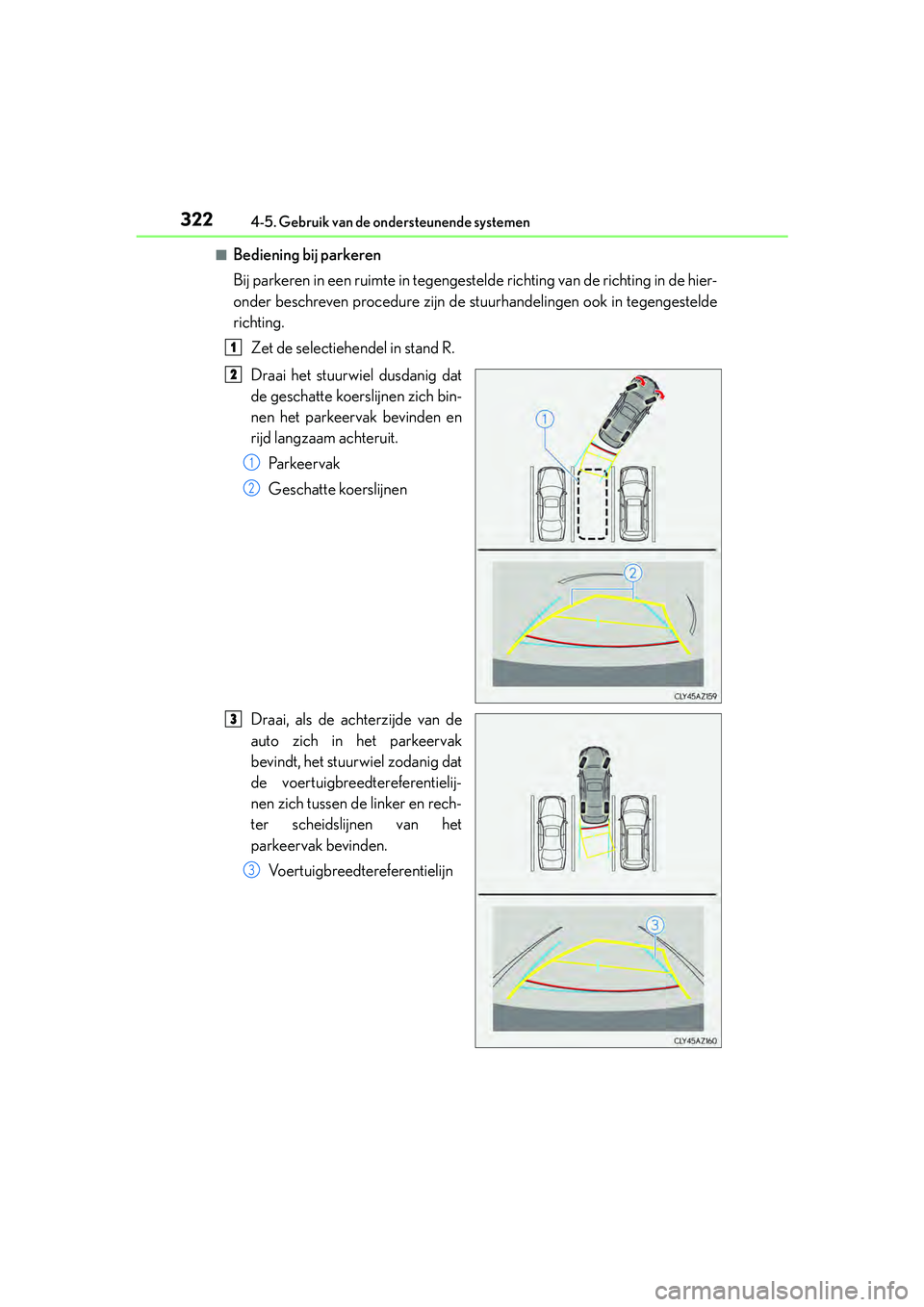 322 4-5. Gebruik van de ondersteunende systemen

■ Bediening bij parkeren

Bij parkeren in een ruimte in tegengestelde richting van de richting in de hieronder beschreven procedure zijn de stuurhandelingen ook in tegengestelde richting.

1 Zet de selectiehendel in stand R.

2 Draai het stuurwiel dusdanig dat de geschatte koerslijnen zich binnen het parkeervak bevinden en rijd langzaam achteruit.

1 Parkeervak

2 Geschatte koerslijnen

1

2

CLY45AZ159

3 Draai, als de achterzijde van de auto zich in het parkeervak bevindt, het stuurwiel zodanig dat de voertuigbreedtereferentielijnen zich tussen de linker en rechter scheidslijnen van het parkeervak bevinden.

3 Voertuigbreedtereferentielijn

3

CLY45AZ160

carmanualsonline.info