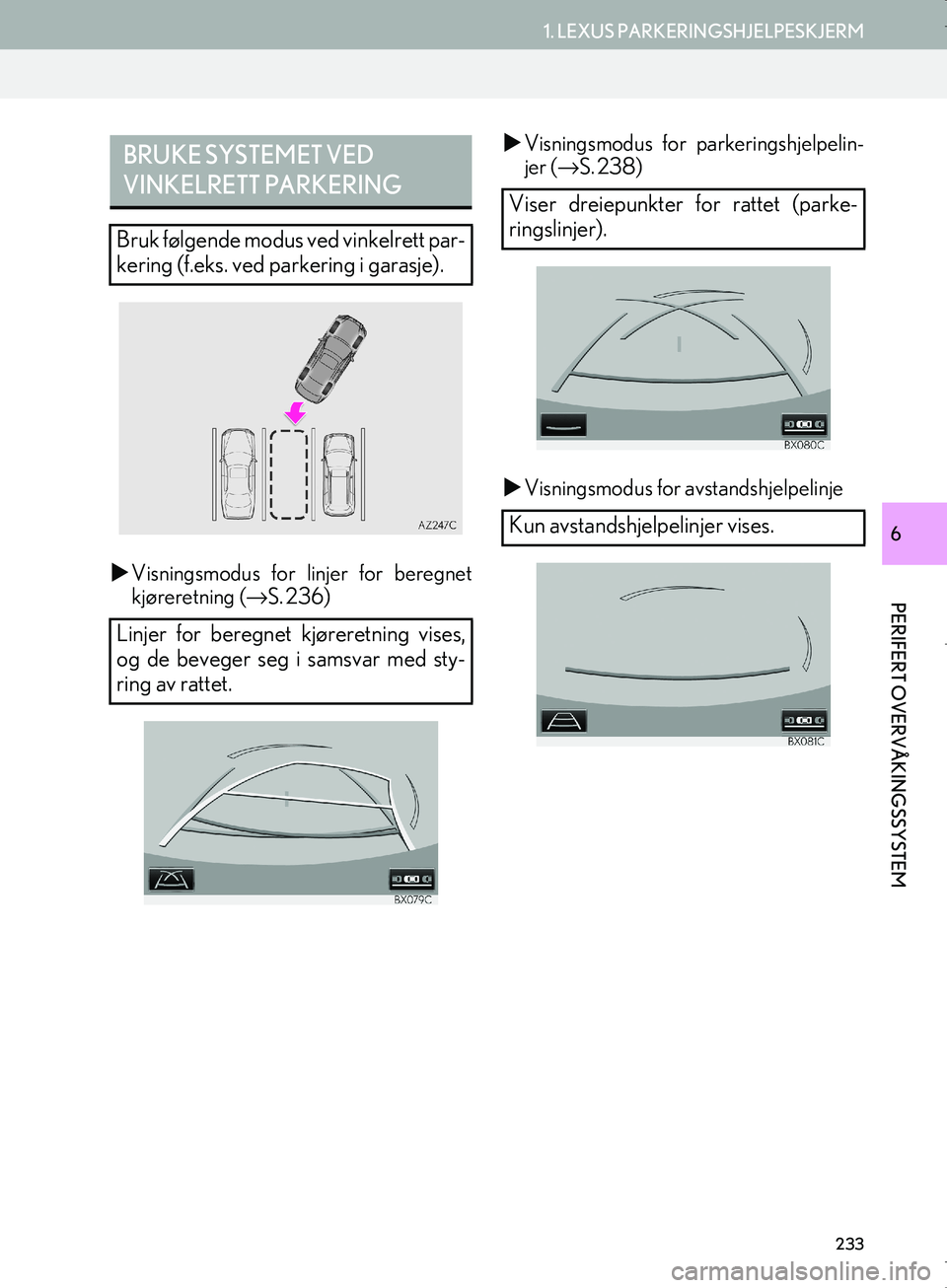 1. LEXUS PARKERINGSHJELPESKJERM

BRUKE SYSTEMET VED VINKELRETT PARKERING

Bruk følgende modus ved vinkelrett parkering (f.eks. ved parkering i garasje).

AZ247C

▶ Visningsmodus for linjer for beregnet kjøreretning (→S. 236)

Linjer for beregnet kjøreretning vises, og de beveger seg i samsvar med styring av rattet.

BX079C

▶ Visningsmodus for parkeringshjelpelinjer (→S. 238)

Viser dreiepunkter for rattet (parkeringslinjer).

BX080C

▶ Visningsmodus for avstandshjelpelinje

Kun avstandshjelpelinjer vises.

BX081C

6

PERIFERT OVERVÅKINGSSYSTEM

233

carmanualsonline.info