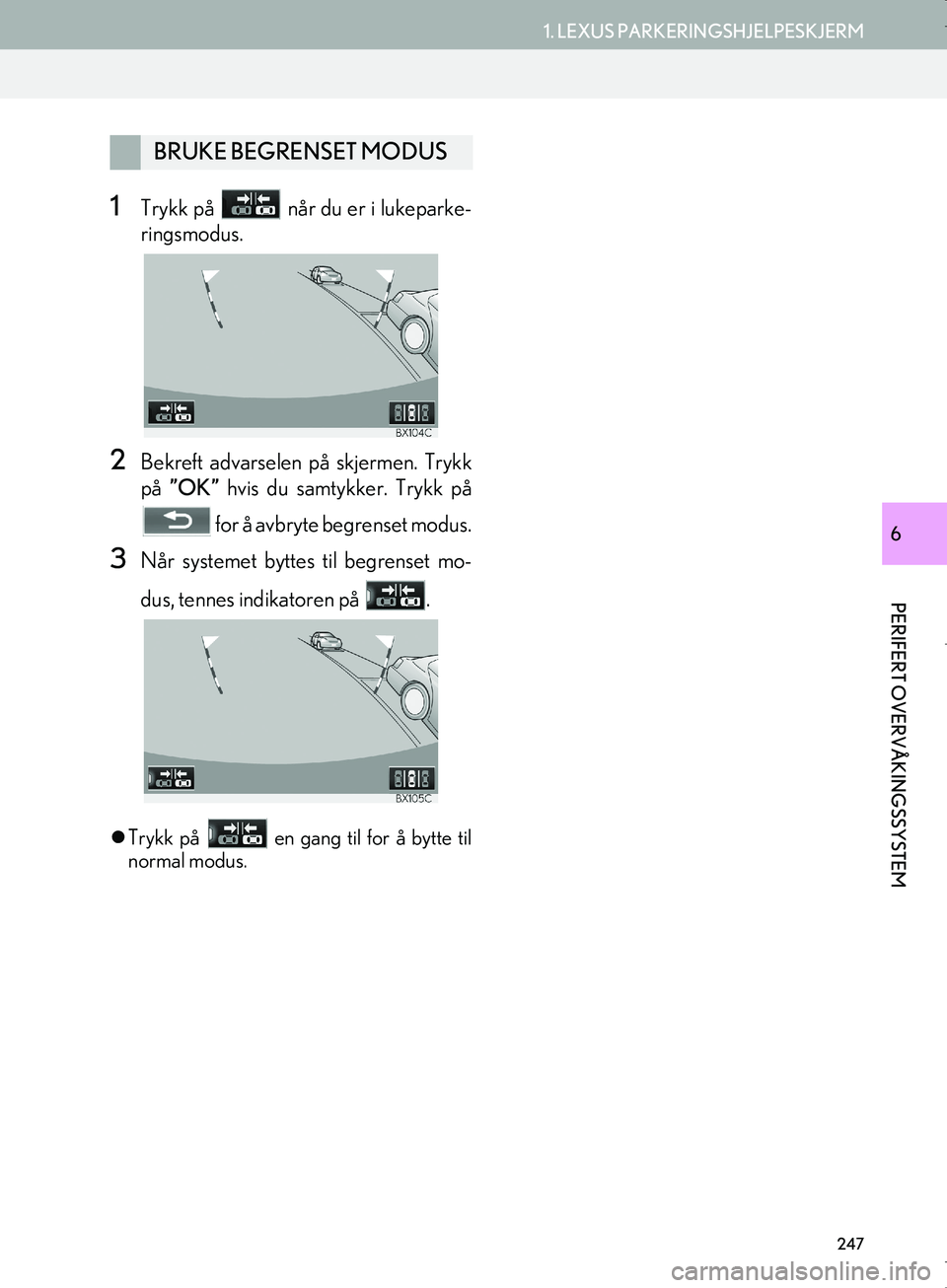 1. LEXUS PARKERINGSHJELPESKJERM

BRUKE BEGRENSET MODUS

1 Trykk på  når du er i lukeparkeringsmodus.

BX104C

2 Bekreft advarselen på skjermen. Trykk på "OK" hvis du samtykker. Trykk på  for å avbryte begrenset modus.

3 Når systemet byttes til begrenset modus, tennes indikatoren på .

BX105C

● Trykk på  en gang til for å bytte til normal modus.

6

PERIFERT OVERVÅKINGSSYSTEM

247

carmanualsonline.info