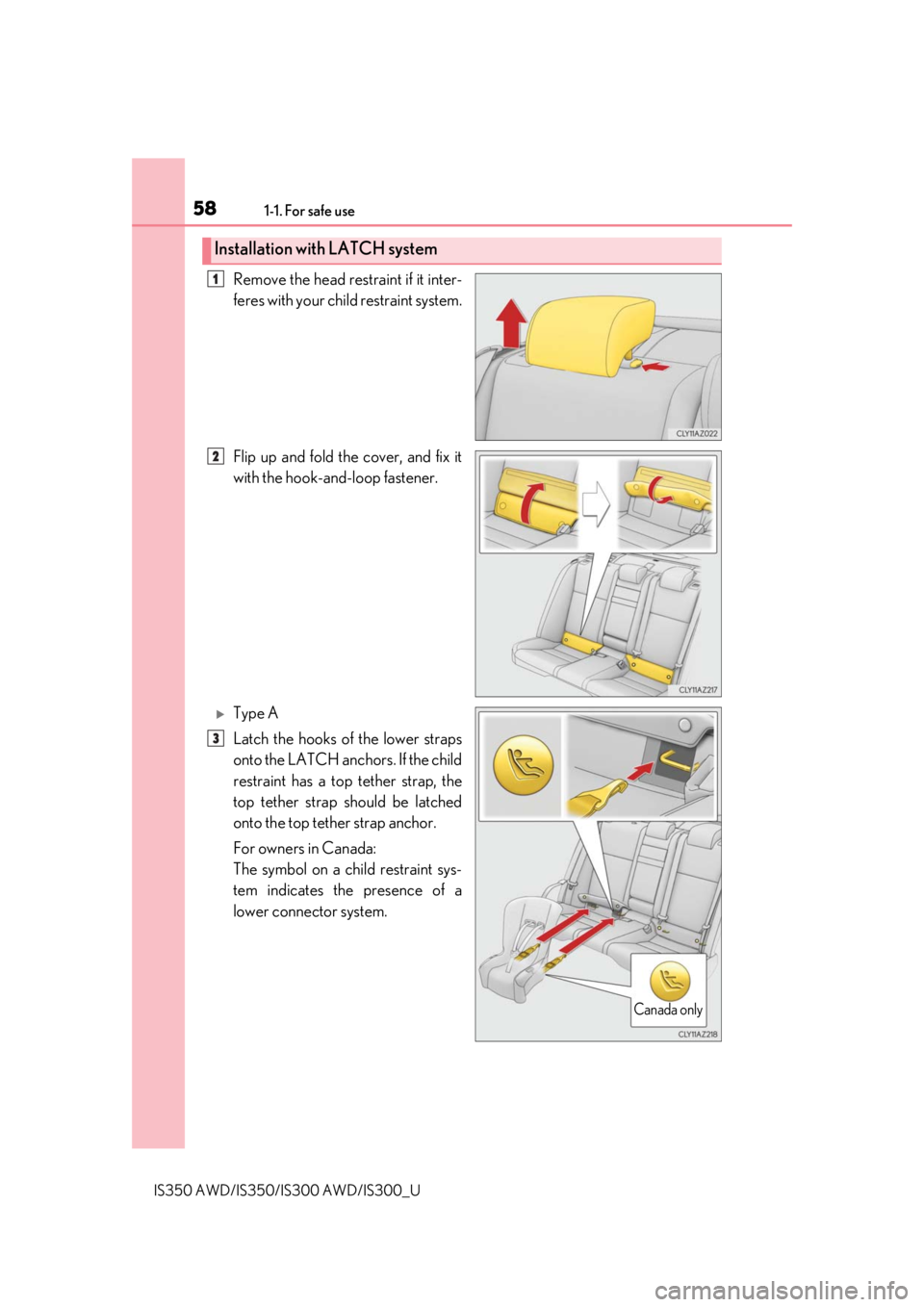 58 1-1. For safe use

Installation with LATCH system

1 Remove the head restraint if it interferes with your child restraint system.

CLY11AZ022

2 Flip up and fold the cover, and fix it with the hook-and-loop fastener.

CLY11AZ217

▶ Type A

3 Latch the hooks of the lower straps onto the LATCH anchors. If the child restraint has a top tether strap, the top tether strap should be latched onto the top tether strap anchor.

For owners in Canada:
The symbol on a child restraint system indicates the presence of a lower connector system.

Canada only

CLY11AZ218

IS350 AWD/IS350/IS300 AWD/IS300_U

carmanualsonline.info