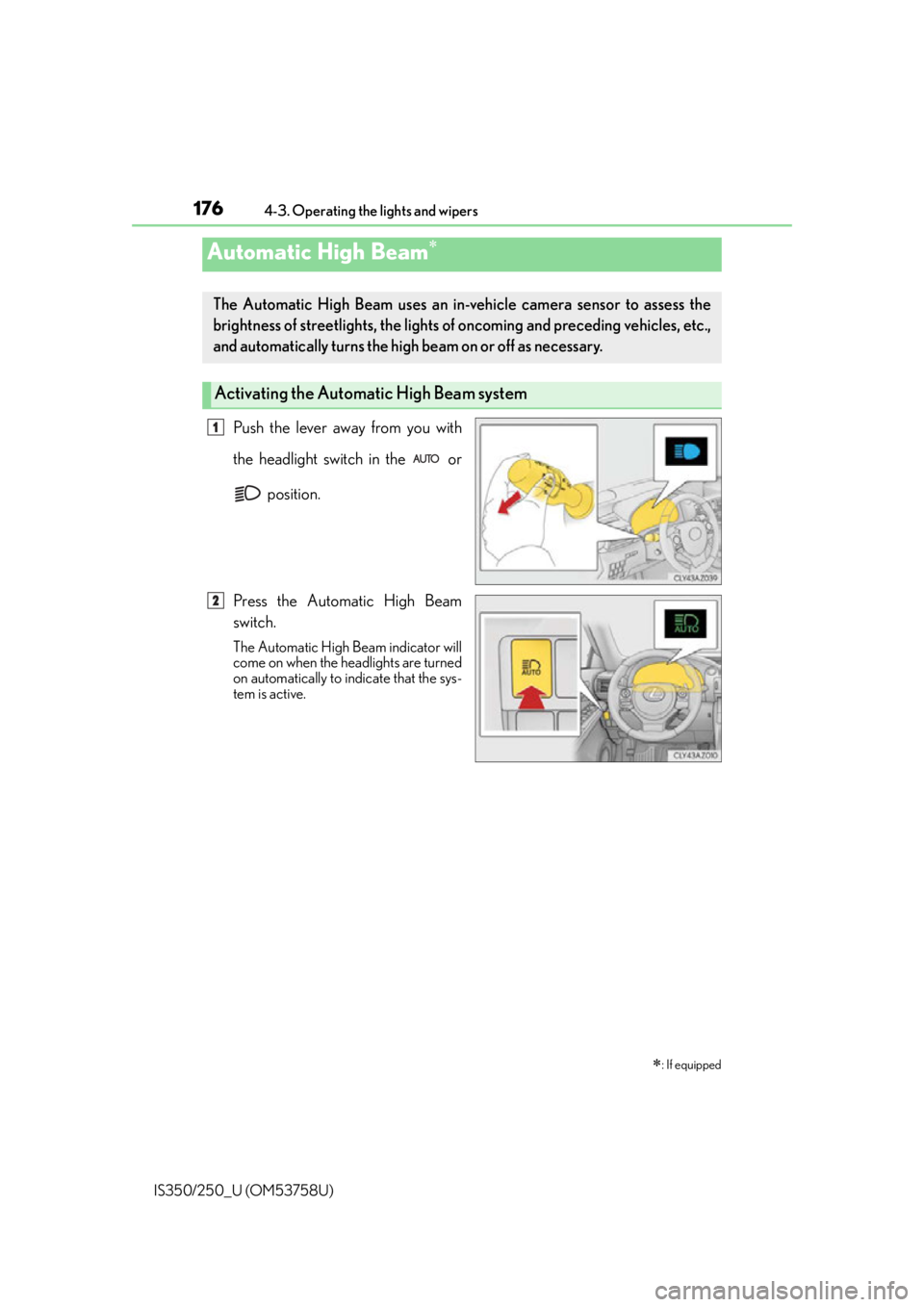 176 4-3. Operating the lights and wipers

Automatic High Beam*

The Automatic High Beam uses an in-vehicle camera sensor to assess the brightness of streetlights, the lights of oncoming and preceding vehicles, etc., and automatically turns the high beam on or off as necessary.

Activating the Automatic High Beam system

1 Push the lever away from you with the headlight switch in the AUTO or position.

CLY43AZ030

2 Press the Automatic High Beam switch.

The Automatic High Beam indicator will come on when the headlights are turned on automatically to indicate that the system is active.

AUTO

AUTO

CLY43AZ010

*: If equipped

IS350/250_U (OM53758U)

carmanualsonline.info