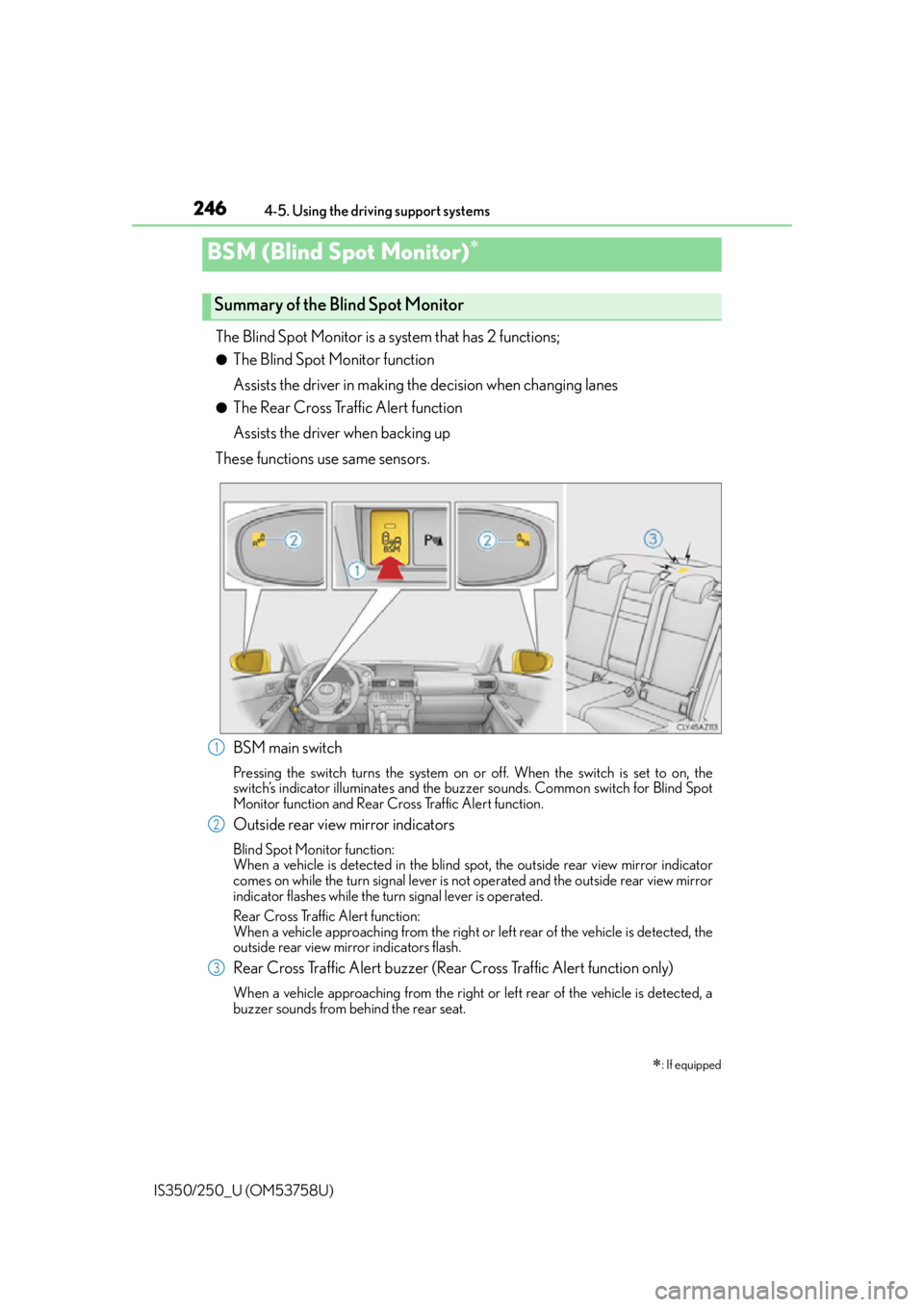 246 4-5. Using the driving support systems

BSM (Blind Spot Monitor)*

Summary of the Blind Spot Monitor

The Blind Spot Monitor is a system that has 2 functions;

● The Blind Spot Monitor function

Assists the driver in making the decision when changing lanes

● The Rear Cross Traffic Alert function

Assists the driver when backing up

These functions use same sensors.

2 1 BSM P 2 3

CLY45AZ113

1 BSM main switch

Pressing the switch turns the system on or off. When the switch is set to on, the switch's indicator illuminates and the buzzer sounds. Common switch for Blind Spot Monitor function and Rear Cross Traffic Alert function.

2 Outside rear view mirror indicators

Blind Spot Monitor function:
When a vehicle is detected in the blind spot, the outside rear view mirror indicator comes on while the turn signal lever is not operated and the outside rear view mirror indicator flashes while the turn signal lever is operated.

Rear Cross Traffic Alert function:
When a vehicle approaching from the right or left rear of the vehicle is detected, the outside rear view mirror indicators flash.

3 Rear Cross Traffic Alert buzzer (Rear Cross Traffic Alert function only)

When a vehicle approaching from the right or left rear of the vehicle is detected, a buzzer sounds from behind the rear seat.

*: If equipped

IS350/250_U (OM53758U)

carmanualsonline.info