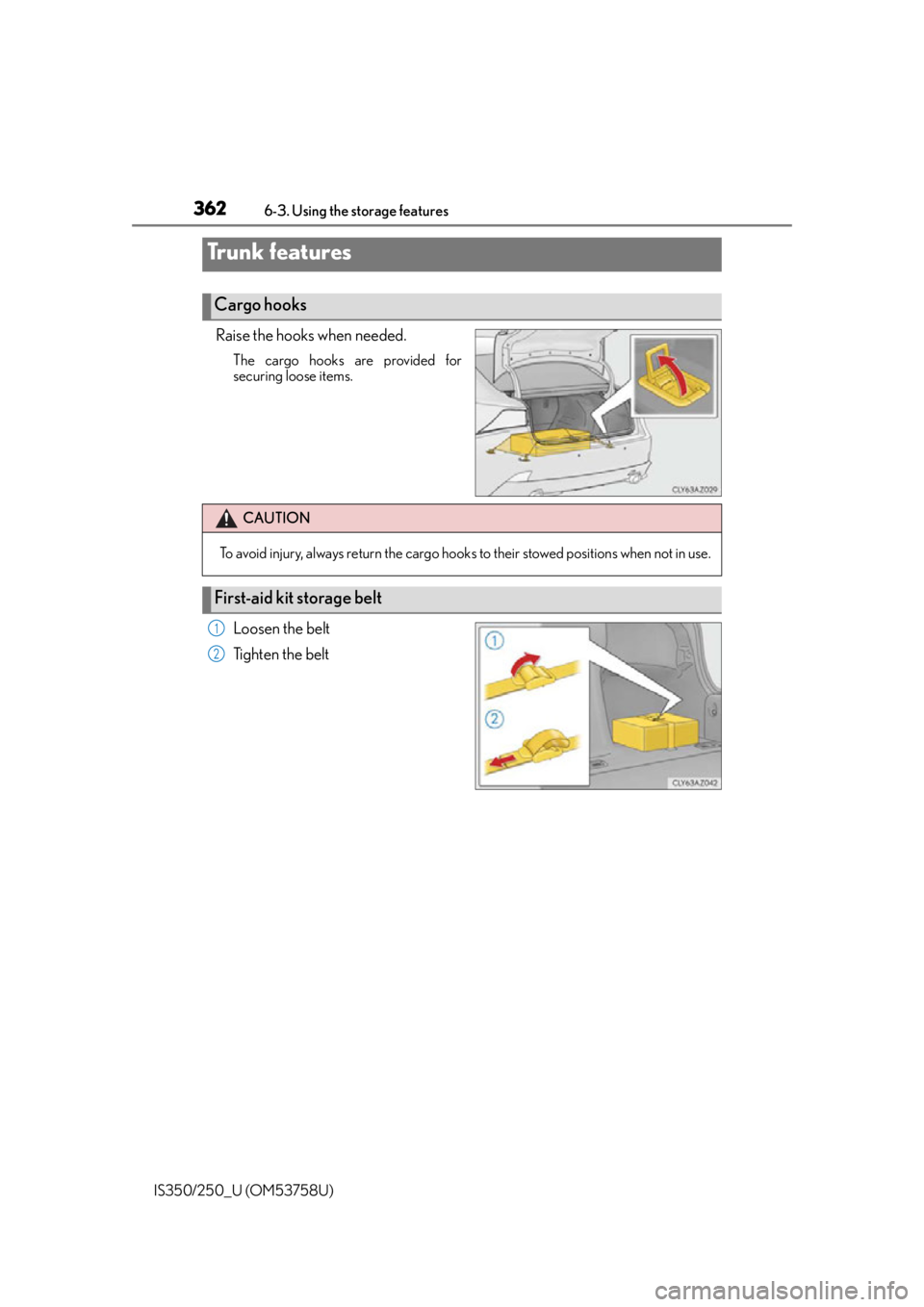 362 6-3. Using the storage features

Trunk features

Cargo hooks

Raise the hooks when needed.

The cargo hooks are provided for securing loose items.

CLY63AZ029

CAUTION

To avoid injury, always return the cargo hooks to their stowed positions when not in use.

First-aid kit storage belt

1 Loosen the belt

2 Tighten the belt

1

2

CLY63AZ042

IS350/250_U (OM53758U)

carmanualsonline.info