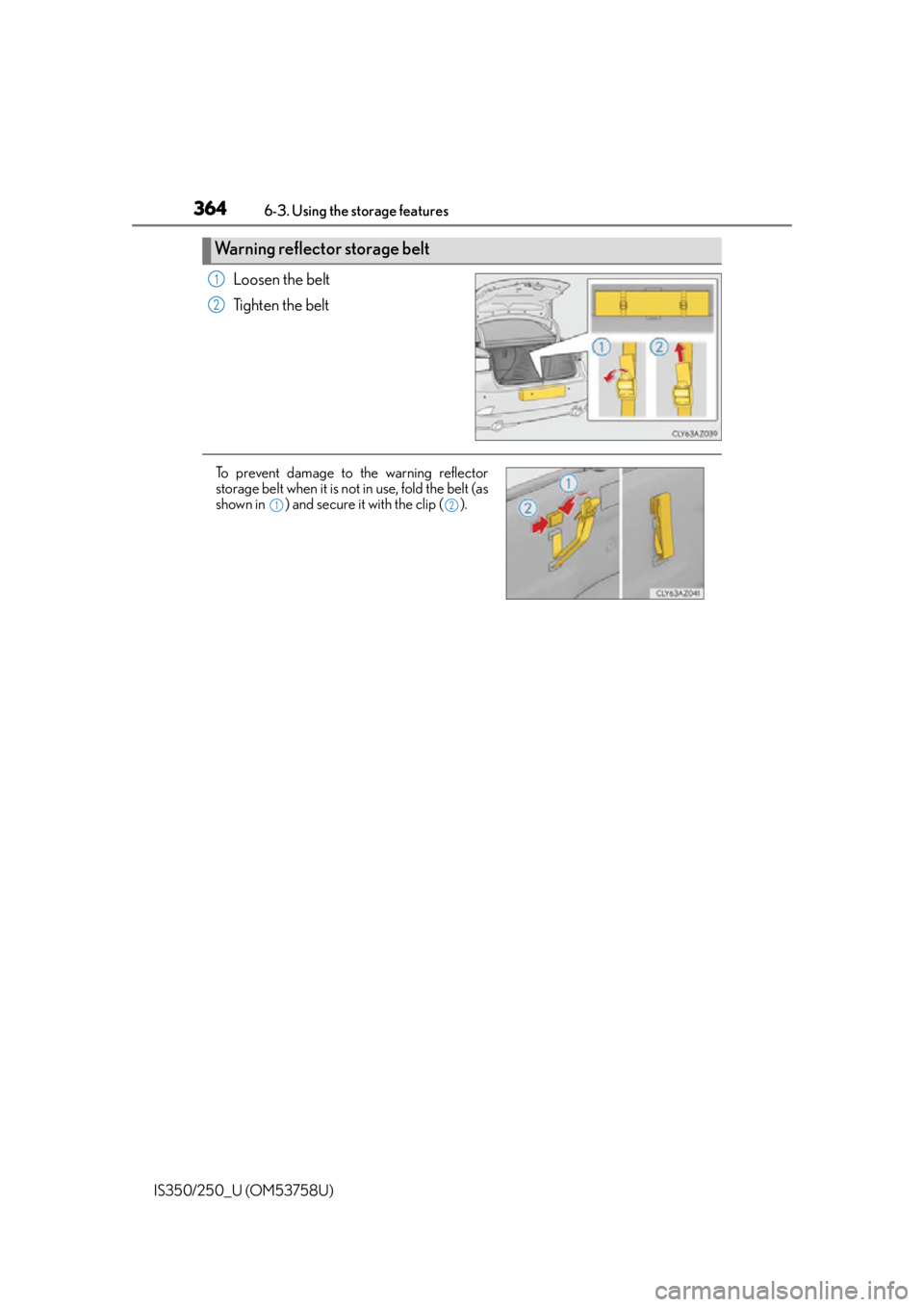 364 6-3. Using the storage features

Warning reflector storage belt

1 Loosen the belt

2 Tighten the belt

1 2

CLY63AZ039

To prevent damage to the warning reflector storage belt when it is not in use, fold the belt (as shown in 1) and secure it with the clip (2).

1 2

CLY63AZ041

IS350/250_U (OM53758U)

carmanualsonline.info