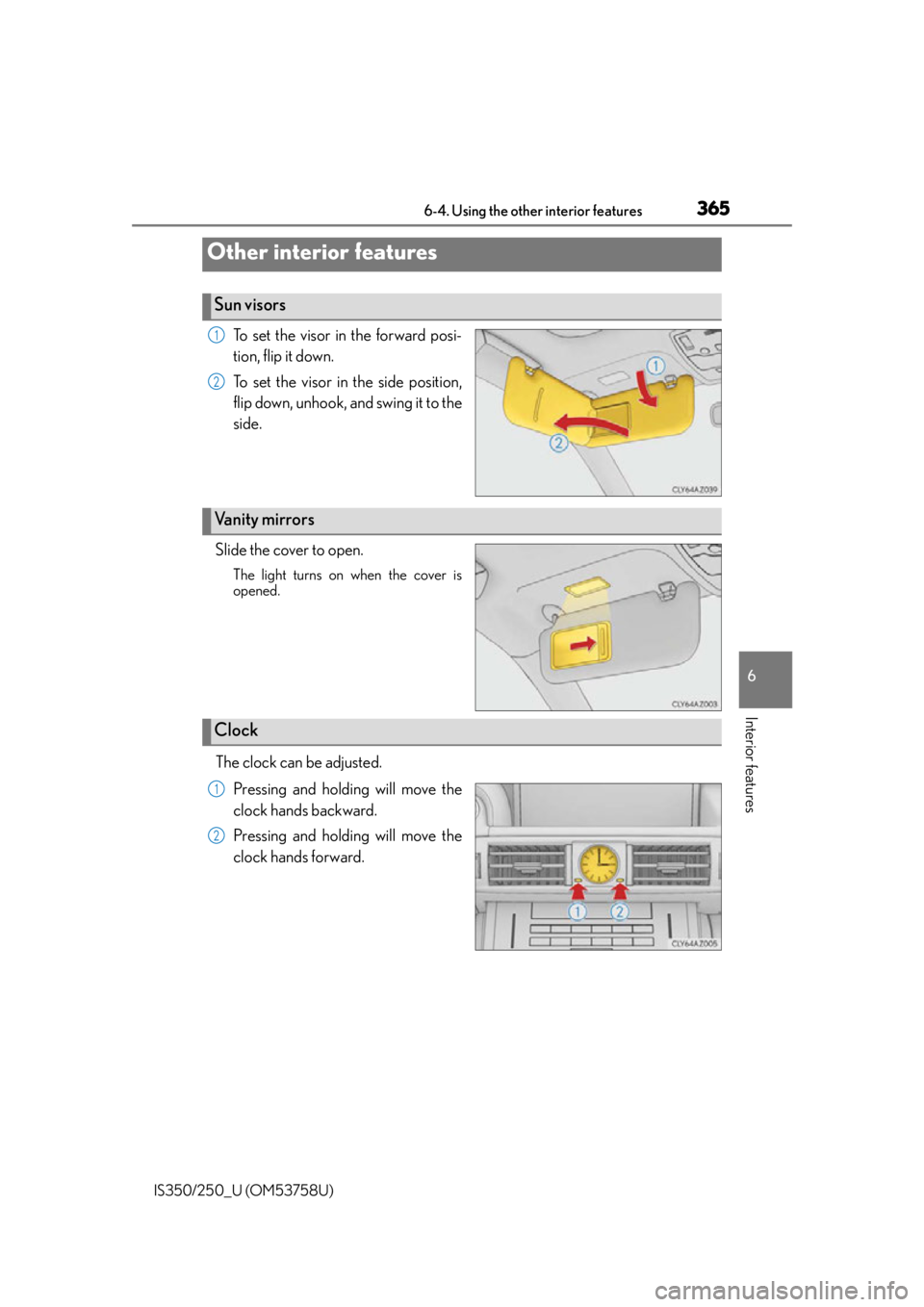 6-4. Using the other interior features

365

Other interior features

Sun visors

1 To set the visor in the forward position, flip it down.

2 To set the visor in the side position, flip down, unhook, and swing it to the side.

1

2

CLY64AZ039

Vanity mirrors

Slide the cover to open.

The light turns on when the cover is opened.

CLY64AZ003

Clock

The clock can be adjusted.

1 Pressing and holding will move the clock hands backward.

2 Pressing and holding will move the clock hands forward.

1

2

CLY64AZ005

6

Interior features

IS350/250_U (OM53758U)

carmanualsonline.info