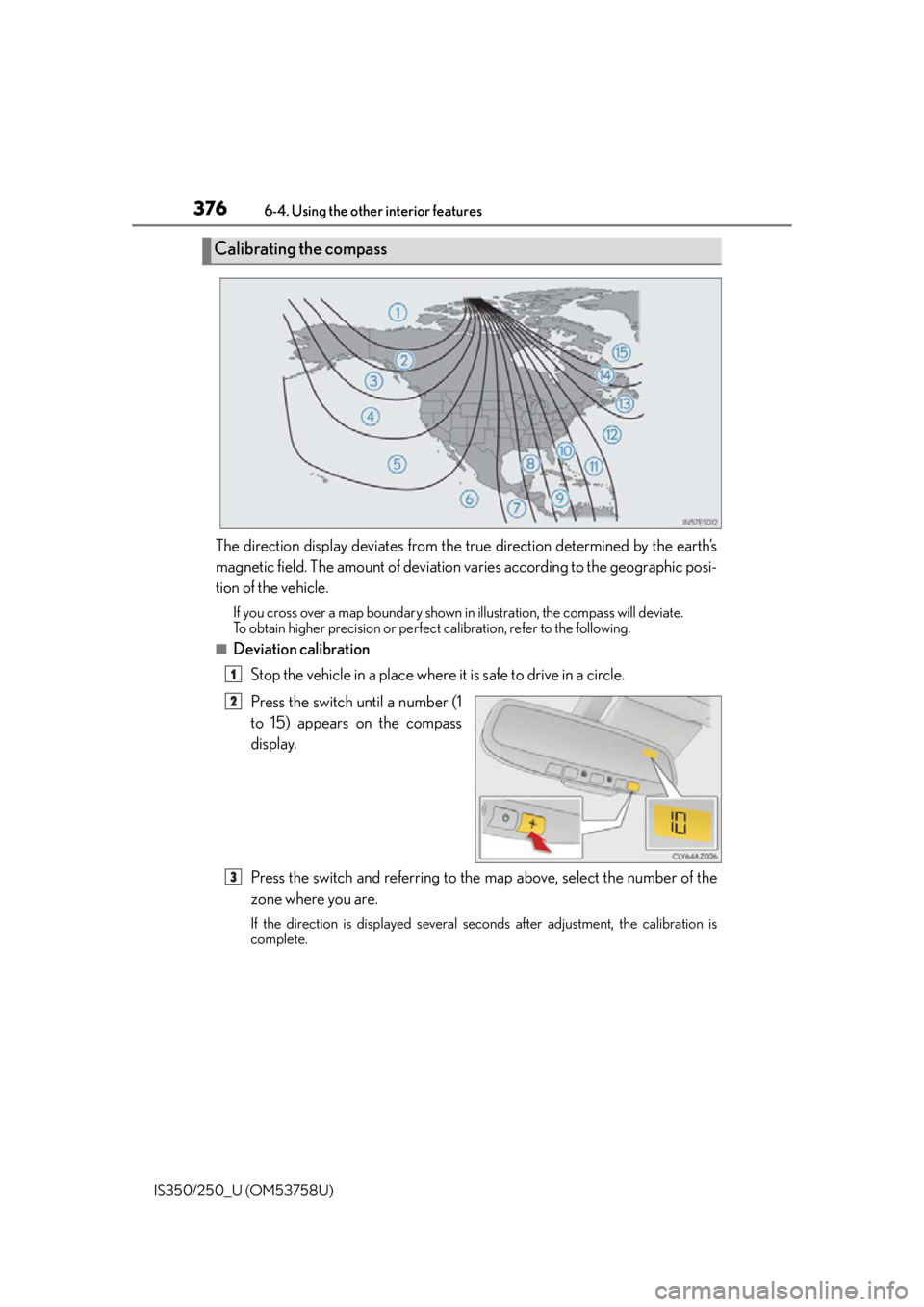 376 6-4. Using the other interior features

Calibrating the compass

1
2
3
4
5
6
7
8
9
10
11
12
13
14
15
IN57ES012

The direction display deviates from the true direction determined by the earth's magnetic field. The amount of deviation varies according to the geographic position of the vehicle.

If you cross over a map boundary shown in illustration, the compass will deviate. To obtain higher precision or perfect calibration, refer to the following.

■ Deviation calibration

1 Stop the vehicle in a place where it is safe to drive in a circle.

2 Press the switch until a number (1 to 15) appears on the compass display.

10
CLY64AZ026

3 Press the switch and referring to the map above, select the number of the zone where you are.

If the direction is displayed several seconds after adjustment, the calibration is complete.

IS350/250_U (OM53758U)

carmanualsonline.info