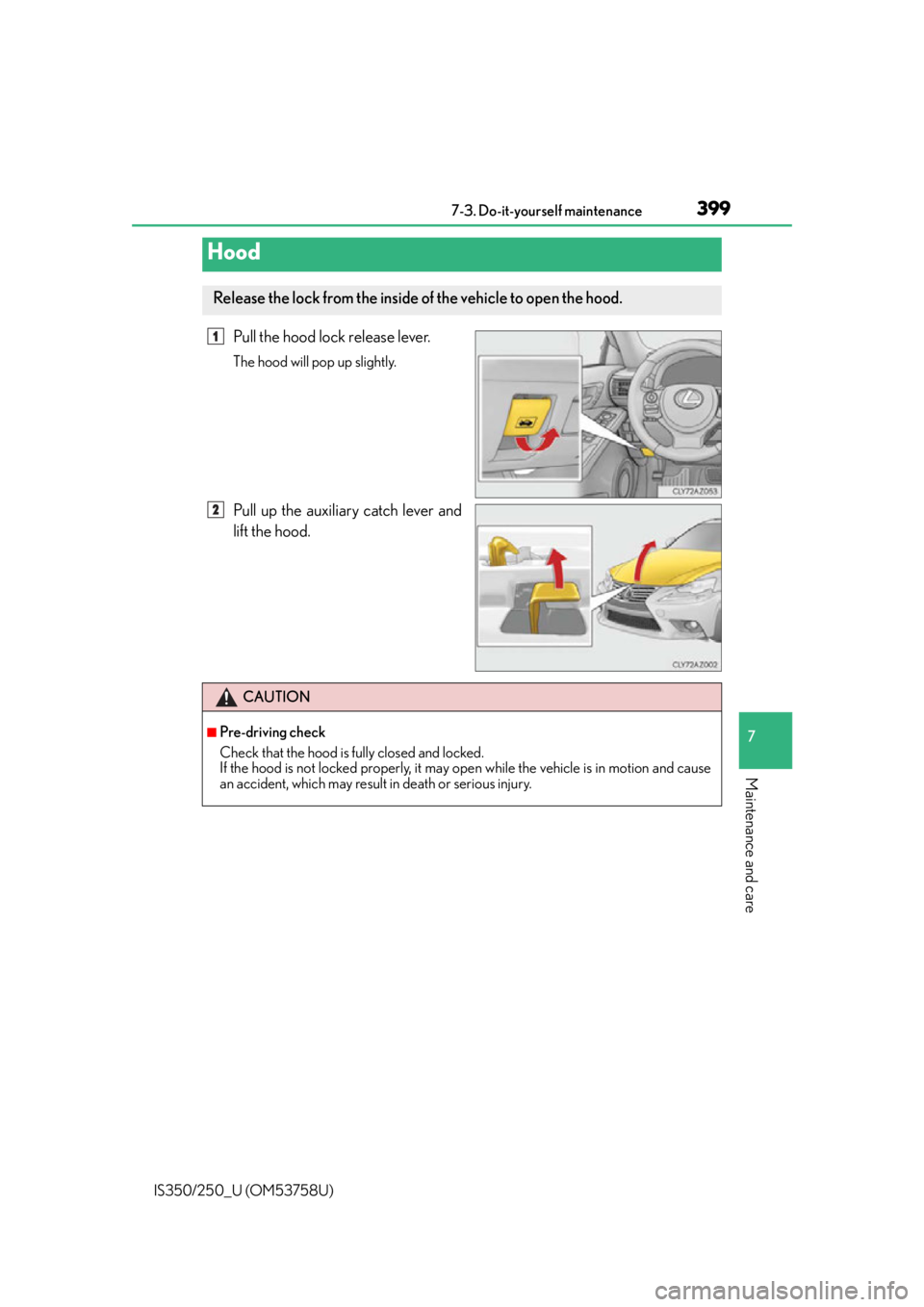 7-3. Do-it-yourself maintenance

399

Hood

Release the lock from the inside of the vehicle to open the hood.

1 Pull the hood lock release lever.

The hood will pop up slightly.

CLY72AZ053

2 Pull up the auxiliary catch lever and lift the hood.

CLY72AZ002

CAUTION

■Pre-driving check

Check that the hood is fully closed and locked.
If the hood is not locked properly, it may open while the vehicle is in motion and cause an accident, which may result in death or serious injury.

7

Maintenance and care

IS350/250_U (OM53758U)

carmanualsonline.info