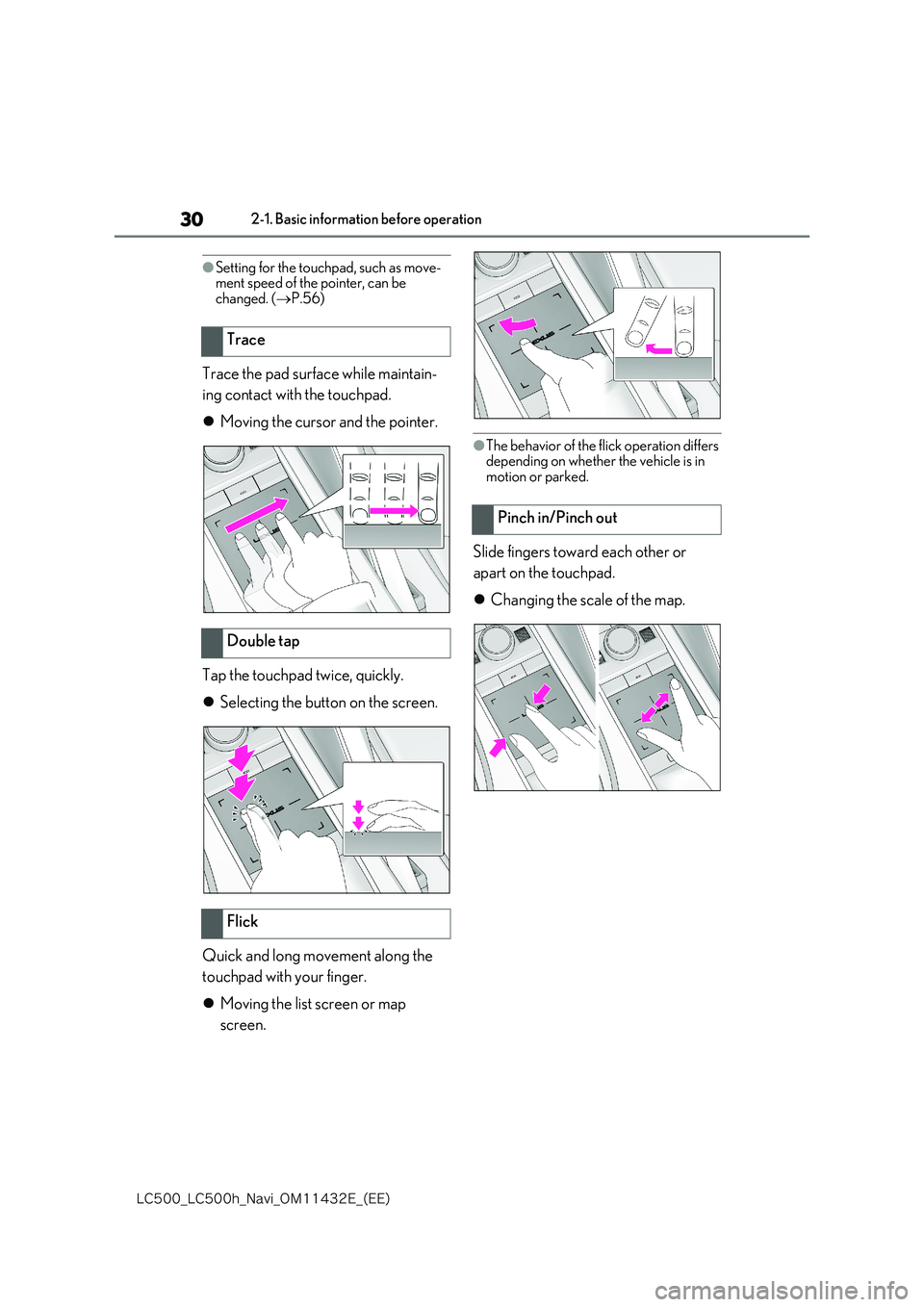 30 2-1. Basic information before operation

●Setting for the touchpad, such as movement speed of the pointer, can be changed. (→P.56)

Trace

Trace the pad surface while maintaining contact with the touchpad.

● Moving the cursor and the pointer.

Double tap

Tap the touchpad twice, quickly.

● Selecting the button on the screen.

Flick

Quick and long movement along the touchpad with your finger.

● Moving the list screen or map screen.

●The behavior of the flick operation differs depending on whether the vehicle is in motion or parked.

Pinch in/Pinch out

Slide fingers toward each other or apart on the touchpad.

● Changing the scale of the map.

LC500_LC500h_Navi_OM11432E_(EE)

carmanualsonline.info