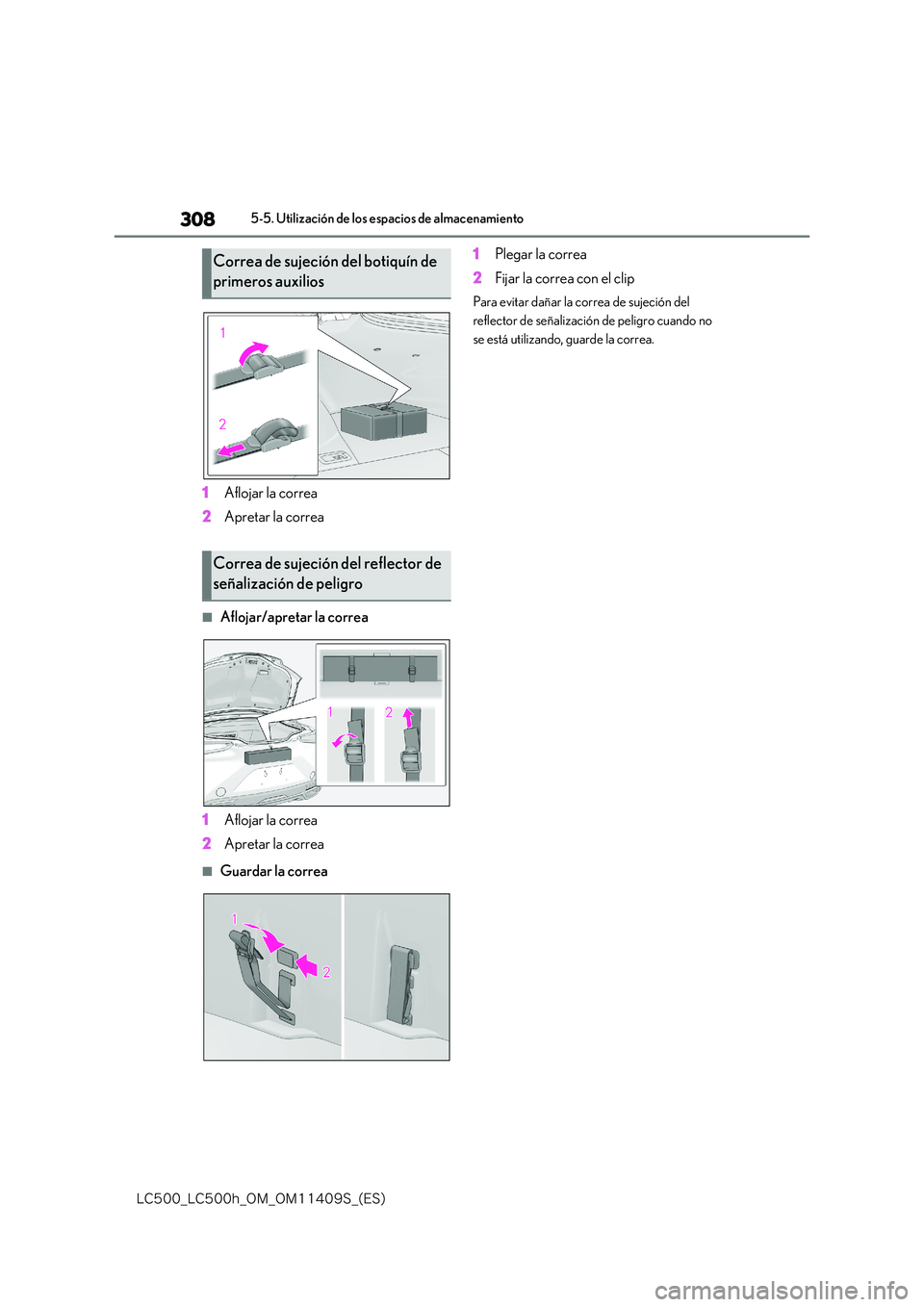 308 5-5. Utilización de los espacios de almacenamiento

Correa de sujeción del botiquín de primeros auxilios

1

2

1 Aflojar la correa

2 Apretar la correa

Correa de sujeción del reflector de señalización de peligro

■ Aflojar/apretar la correa

1 2

1 Aflojar la correa

2 Apretar la correa

■ Guardar la correa

1

2

1 Plegar la correa

2 Fijar la correa con el clip

Para evitar dañar la correa de sujeción del reflector de señalización de peligro cuando no se está utilizando, guarde la correa.

LC500_LC500h_OM_OM11409S_(ES)

carmanualsonline.info