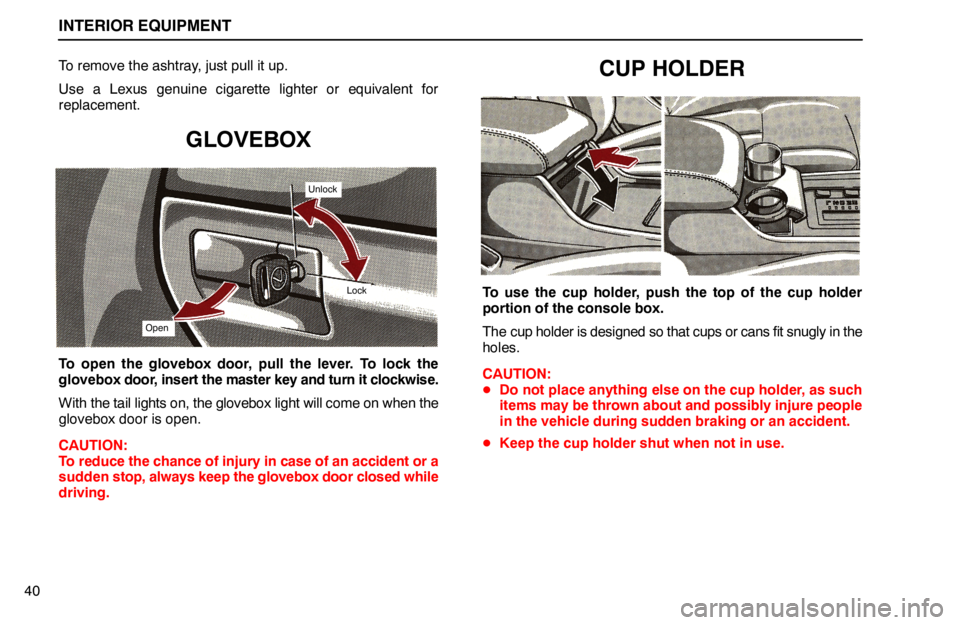 INTERIOR EQUIPMENT

To remove the ashtray, just pull it up.

Use a Lexus genuine cigarette lighter or equivalent for replacement.

GLOVEBOX

Unlock

Lock

Open

To open the glovebox door, pull the lever. To lock the glovebox door, insert the master key and turn it clockwise.

With the tail lights on, the glovebox light will come on when the glovebox door is open.

CAUTION:
To reduce the chance of injury in case of an accident or a sudden stop, always keep the glovebox door closed while driving.

CUP HOLDER

To use the cup holder, push the top of the cup holder portion of the console box.

The cup holder is designed so that cups or cans fit snugly in the holes.

CAUTION:
● Do not place anything else on the cup holder, as such items may be thrown about and possibly injure people in the vehicle during sudden braking or an accident.
● Keep the cup holder shut when not in use.

40

carmanualsonline.info