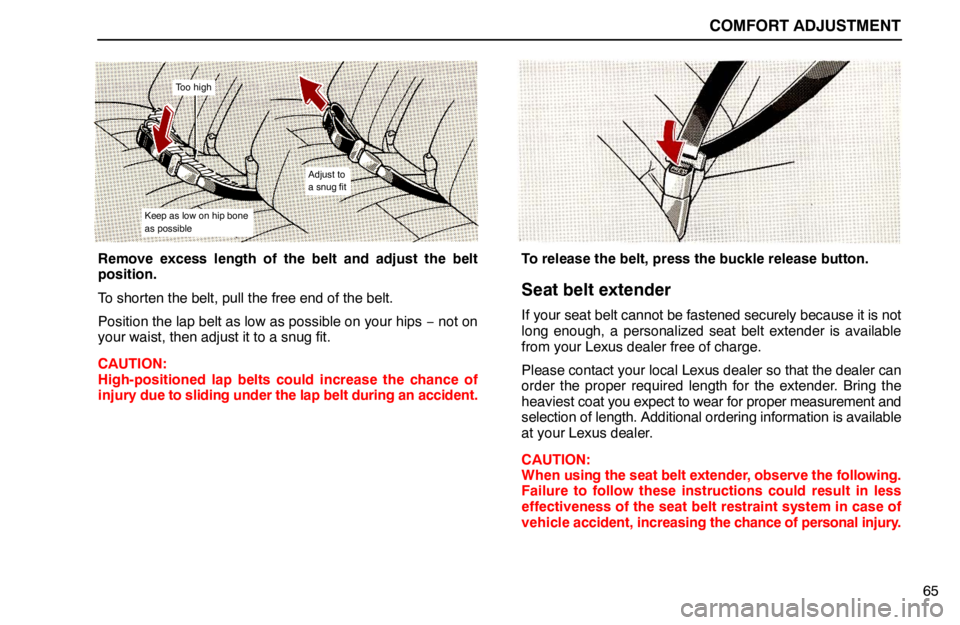 COMFORT ADJUSTMENT

Too high

Adjust to a snug fit

Keep as low on hip bone as possible

Remove excess length of the belt and adjust the belt position.

To shorten the belt, pull the free end of the belt.

Position the lap belt as low as possible on your hips − not on your waist, then adjust it to a snug fit.

CAUTION:
High-positioned lap belts could increase the chance of injury due to sliding under the lap belt during an accident.

To release the belt, press the buckle release button.

Seat belt extender

If your seat belt cannot be fastened securely because it is not long enough, a personalized seat belt extender is available from your Lexus dealer free of charge.

Please contact your local Lexus dealer so that the dealer can order the proper required length for the extender. Bring the heaviest coat you expect to wear for proper measurement and selection of length. Additional ordering information is available at your Lexus dealer.

CAUTION:
When using the seat belt extender, observe the following. Failure to follow these instructions could result in less effectiveness of the seat belt restraint system in case of vehicle accident, increasing the chance of personal injury.

65

carmanualsonline.info