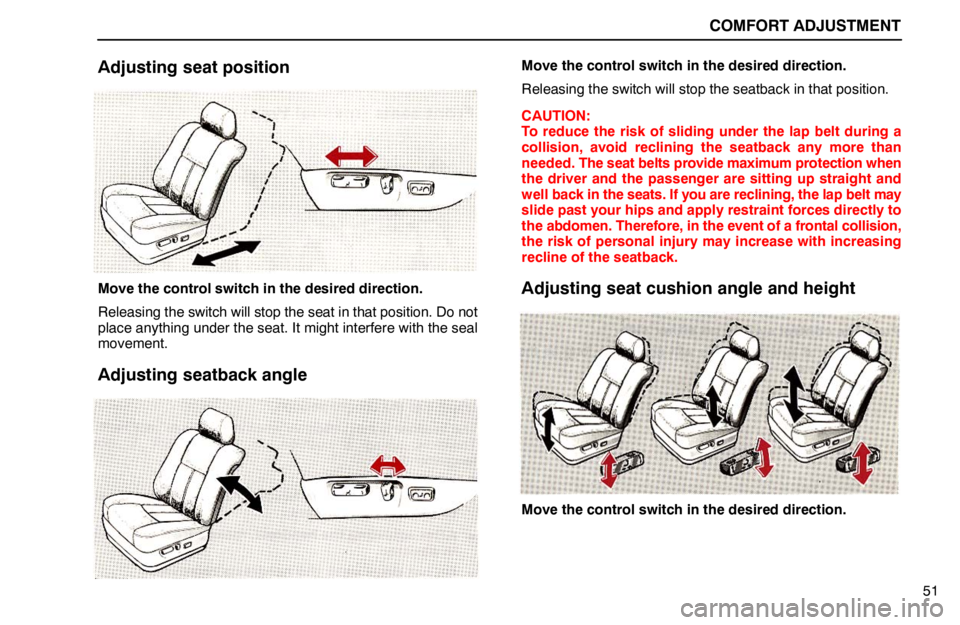 COMFORT ADJUSTMENT

Adjusting seat position

Move the control switch in the desired direction.

Releasing the switch will stop the seat in that position. Do not place anything under the seat. It might interfere with the seal movement.

Adjusting seatback angle

Move the control switch in the desired direction.

Releasing the switch will stop the seatback in that position.

CAUTION:
To reduce the risk of sliding under the lap belt during a collision, avoid reclining the seatback any more than needed. The seat belts provide maximum protection when the driver and the passenger are sitting up straight and well back in the seats. If you are reclining, the lap belt may slide past your hips and apply restraint forces directly to the abdomen. Therefore, in the event of a frontal collision, the risk of personal injury may increase with increasing recline of the seatback.

Adjusting seat cushion angle and height

Move the control switch in the desired direction.

51

carmanualsonline.info