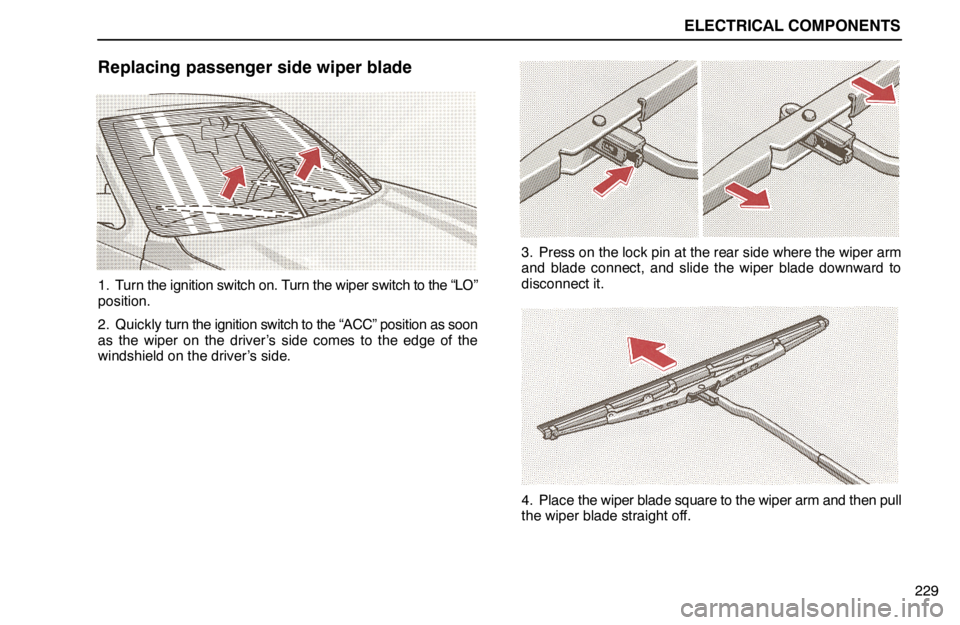 ELECTRICAL COMPONENTS

Replacing passenger side wiper blade

1. Turn the ignition switch on. Turn the wiper switch to the “LO” position.

2. Quickly turn the ignition switch to the “ACC” position as soon as the wiper on the driver’s side comes to the edge of the windshield on the driver’s side.

3. Press on the lock pin at the rear side where the wiper arm and blade connect, and slide the wiper blade downward to disconnect it.

4. Place the wiper blade square to the wiper arm and then pull the wiper blade straight off.

229

carmanualsonline.info