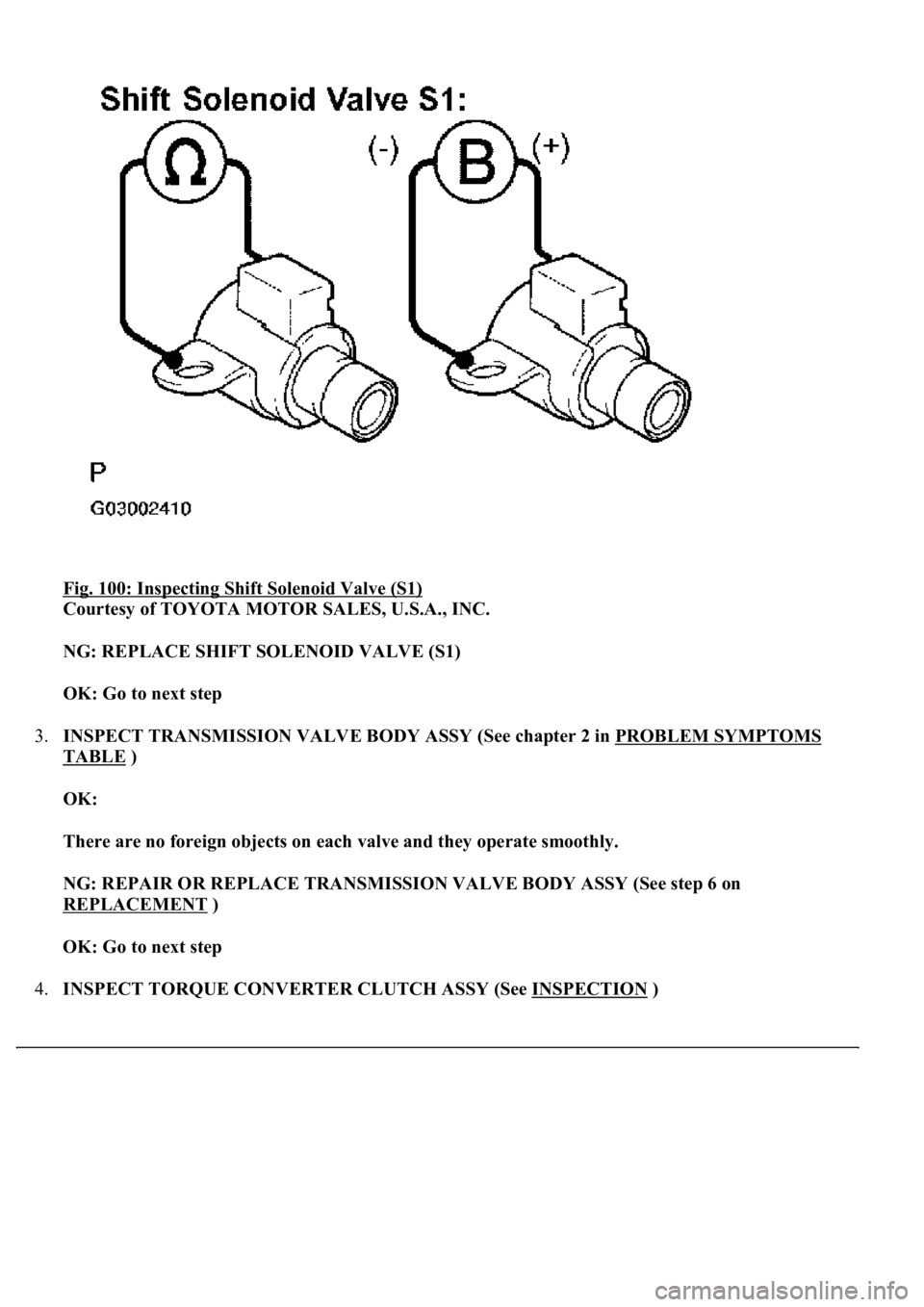 Shift Solenoid Valve S1:

Ω

(-) B (+)

P

G03002410

Fig. 100: Inspecting Shift Solenoid Valve (S1)
Courtesy of TOYOTA MOTOR SALES, U.S.A., INC.

NG: REPLACE SHIFT SOLENOID VALVE (S1)

OK: Go to next step

3. INSPECT TRANSMISSION VALVE BODY ASSY (See chapter 2 in PROBLEM SYMPTOMS TABLE )

OK:

There are no foreign objects on each valve and they operate smoothly.

NG: REPAIR OR REPLACE TRANSMISSION VALVE BODY ASSY (See step 6 on REPLACEMENT )

OK: Go to next step

4. INSPECT TORQUE CONVERTER CLUTCH ASSY (See INSPECTION )

carmanualsonline.info