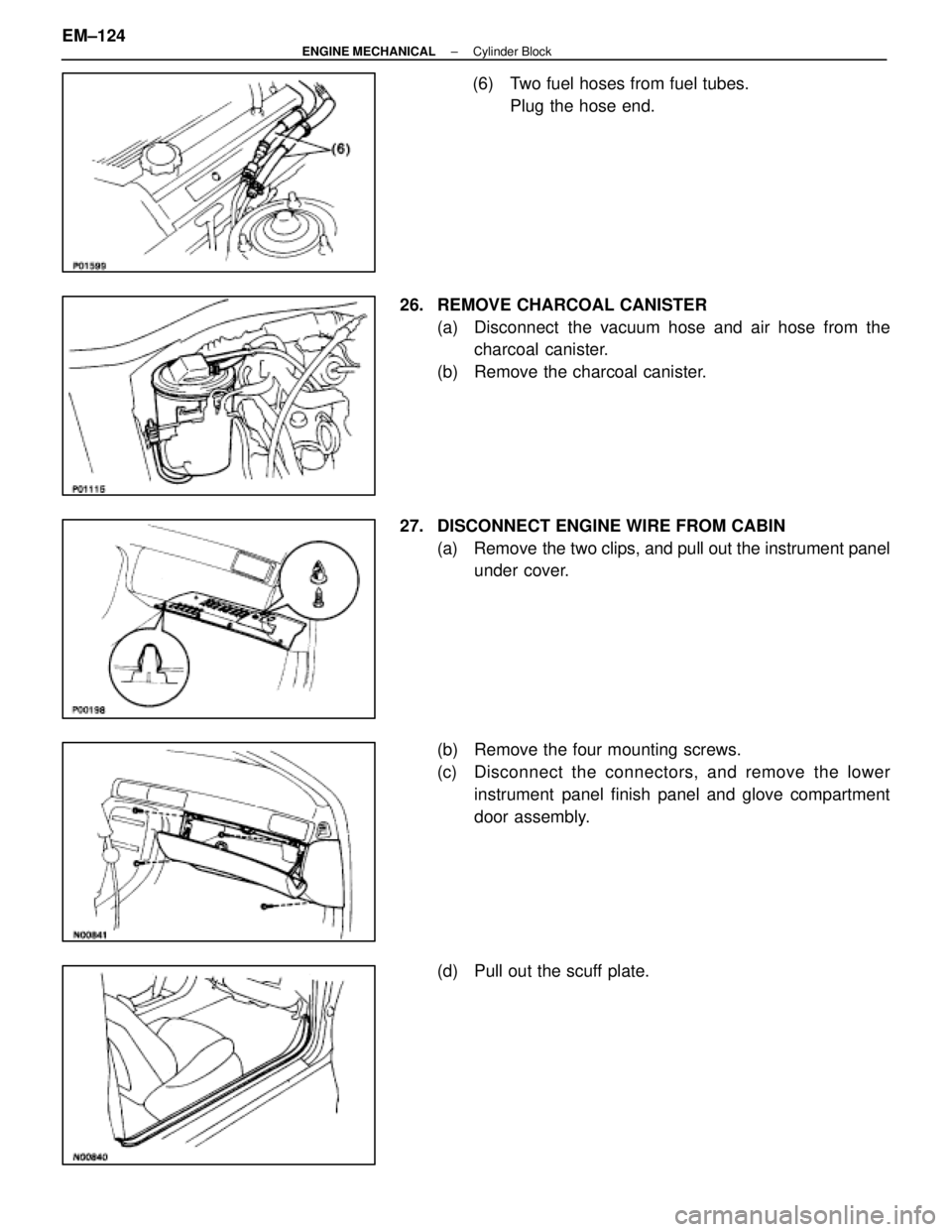 EM–124

ENGINE MECHANICAL – Cylinder Block

(6)
P01599

(6) Two fuel hoses from fuel tubes.
Plug the hose end.

P01115

26. REMOVE CHARCOAL CANISTER
(a) Disconnect the vacuum hose and air hose from the charcoal canister.
(b) Remove the charcoal canister.

P00198

27. DISCONNECT ENGINE WIRE FROM CABIN
(a) Remove the two clips, and pull out the instrument panel under cover.

N00841

(b) Remove the four mounting screws.
(c) Disconnect the connectors, and remove the lower instrument panel finish panel and glove compartment door assembly.

N00840

(d) Pull out the scuff plate.

carmanualsonline.info