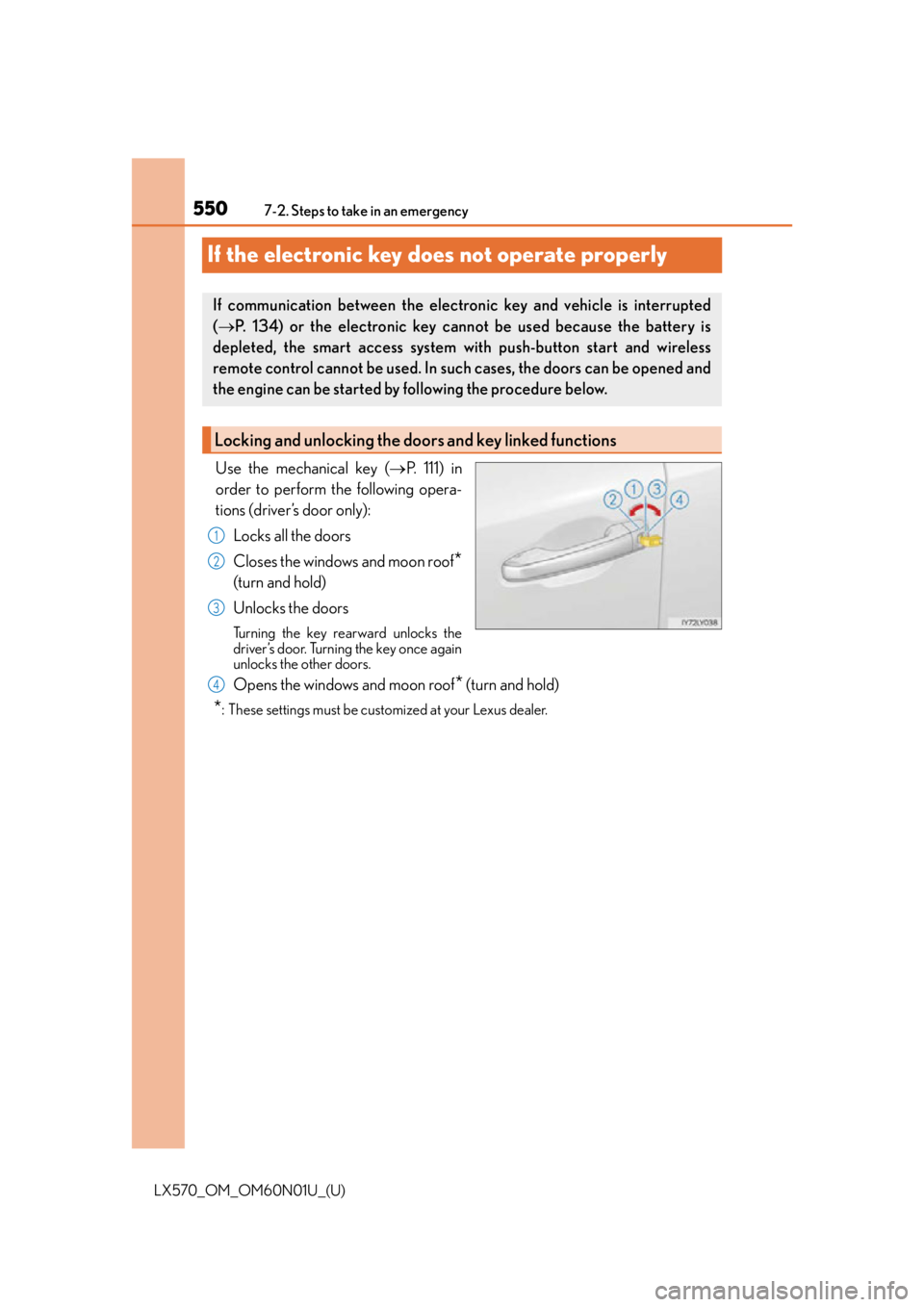 550 7-2. Steps to take in an emergency

If the electronic key does not operate properly

If communication between the electronic key and vehicle is interrupted (→P. 134) or the electronic key cannot be used because the battery is depleted, the smart access system with push-button start and wireless remote control cannot be used. In such cases, the doors can be opened and the engine can be started by following the procedure below.

Locking and unlocking the doors and key linked functions

Use the mechanical key (→P. 111) in order to perform the following operations (driver's door only):

1 Locks all the doors

2 Closes the windows and moon roof* (turn and hold)

3 Unlocks the doors

Turning the key rearward unlocks the driver's door. Turning the key once again unlocks the other doors.

4 Opens the windows and moon roof* (turn and hold)

*: These settings must be customized at your Lexus dealer.

2 1 3 4

IY72LY038

LX570_OM_OM60N01U_(U)

carmanualsonline.info