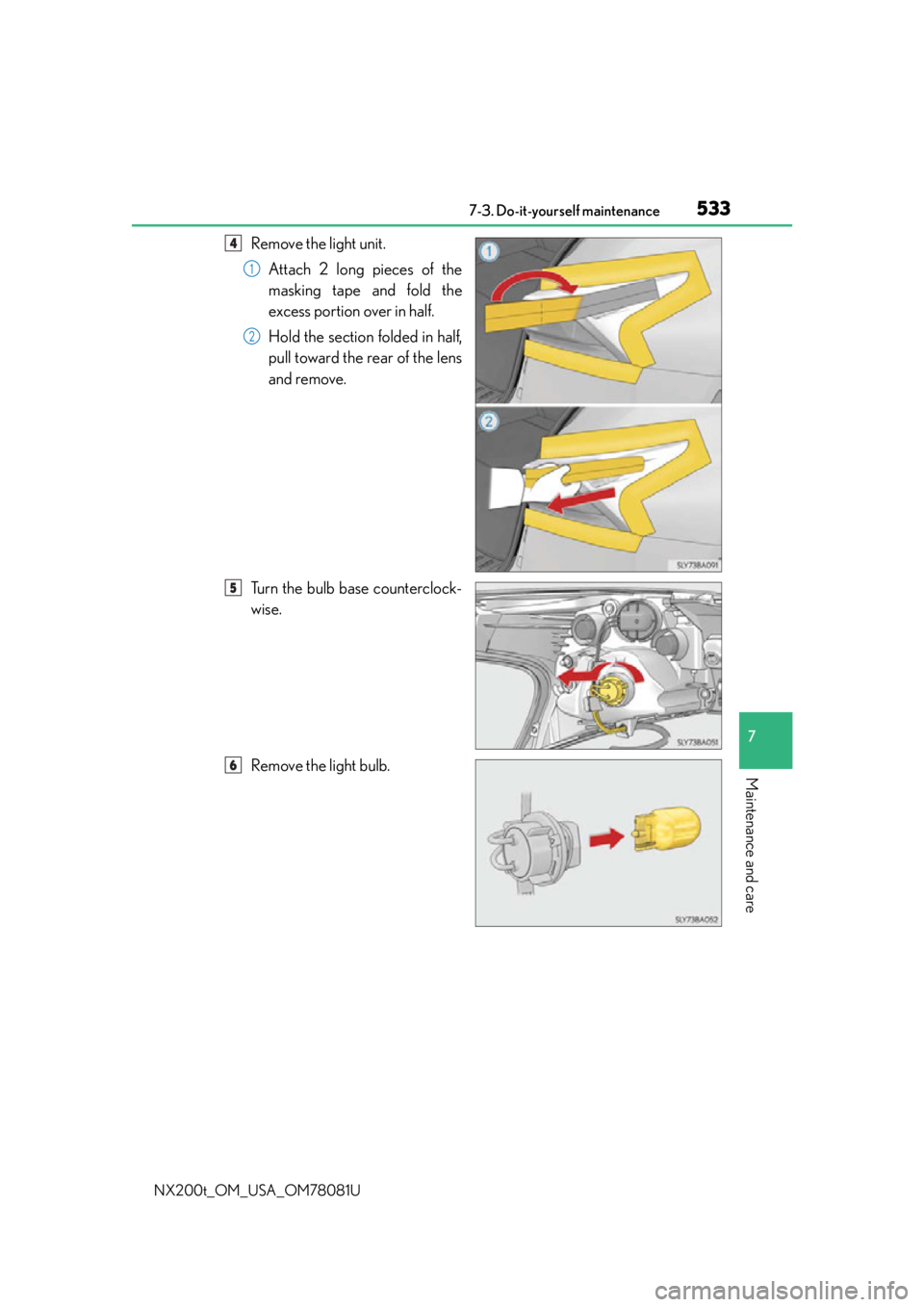 7-3. Do-it-yourself maintenance

533

4 Remove the light unit.

1 Attach 2 long pieces of the masking tape and fold the excess portion over in half.

2 Hold the section folded in half, pull toward the rear of the lens and remove.

1

2

SLY73BA091

5 Turn the bulb base counterclockwise.

SLY73BA051

6 Remove the light bulb.

SLY73BA052

7

Maintenance and care

NX200t_OM_USA_OM78081U

carmanualsonline.info