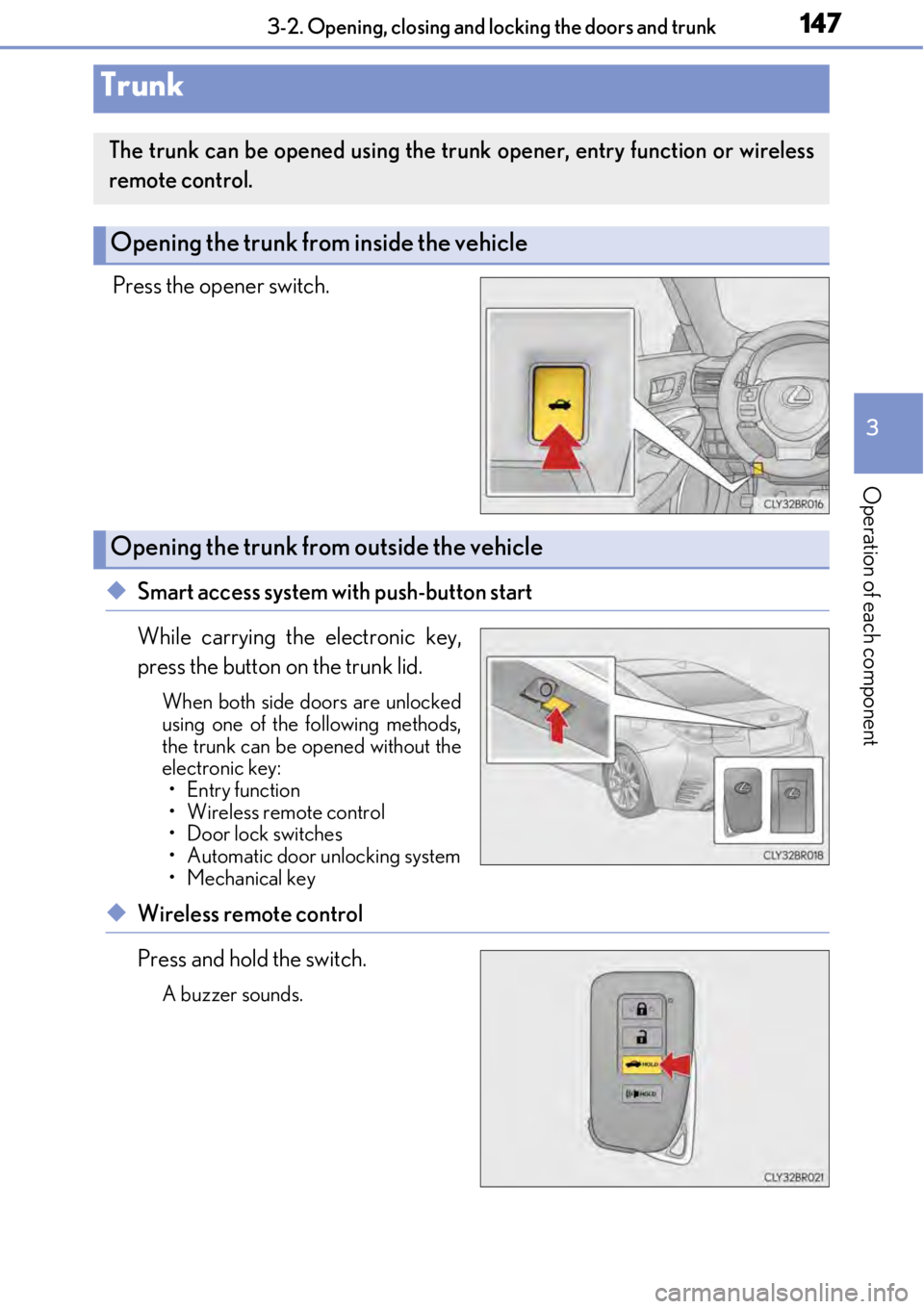 3-2. Opening, closing and locking the doors and trunk

147

Trunk

The trunk can be opened using the trunk opener, entry function or wireless remote control.

Opening the trunk from inside the vehicle

Press the opener switch.

CLY32BR016

Opening the trunk from outside the vehicle

◆ Smart access system with push-button start

While carrying the electronic key, press the button on the trunk lid.

When both side doors are unlocked using one of the following methods, the trunk can be opened without the electronic key:
• Entry function
• Wireless remote control
• Door lock switches
• Automatic door unlocking system
• Mechanical key

CLY32BR018

◆ Wireless remote control

Press and hold the switch.

A buzzer sounds.

HOLD

HOLD

CLY32BR021

3

Operation of each component

carmanualsonline.info