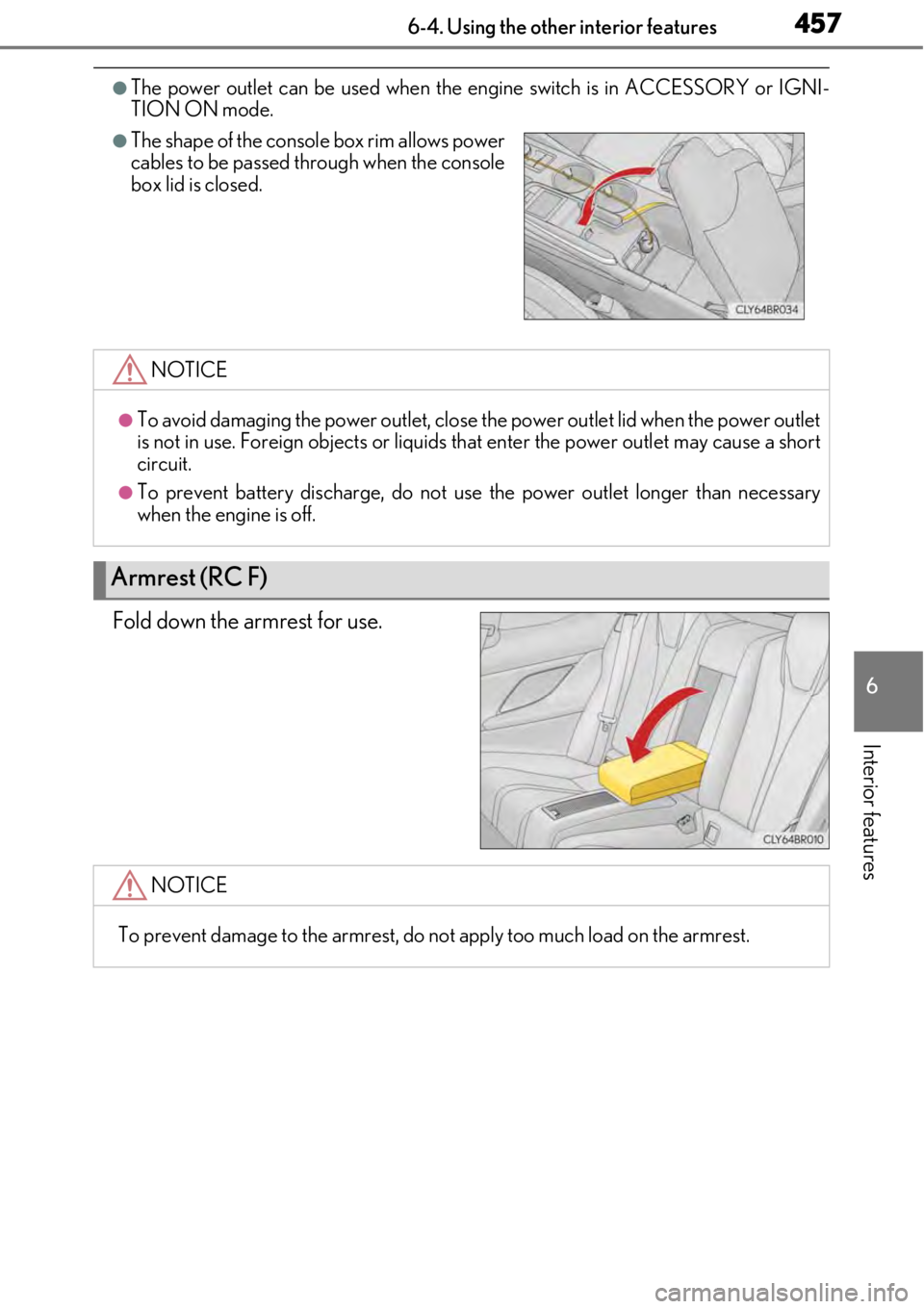 6-4. Using the other interior features

457

●The power outlet can be used when the engine switch is in ACCESSORY or IGNITION ON mode.

●The shape of the console box rim allows power cables to be passed through when the console box lid is closed.

CLY64BR034

NOTICE

●To avoid damaging the power outlet, close the power outlet lid when the power outlet is not in use. Foreign objects or liquids that enter the power outlet may cause a short circuit.

●To prevent battery discharge, do not use the power outlet longer than necessary when the engine is off.

Armrest (RC F)

Fold down the armrest for use.

CLY64BR010

NOTICE

To prevent damage to the armrest, do not apply too much load on the armrest.

6

Interior features

carmanualsonline.info