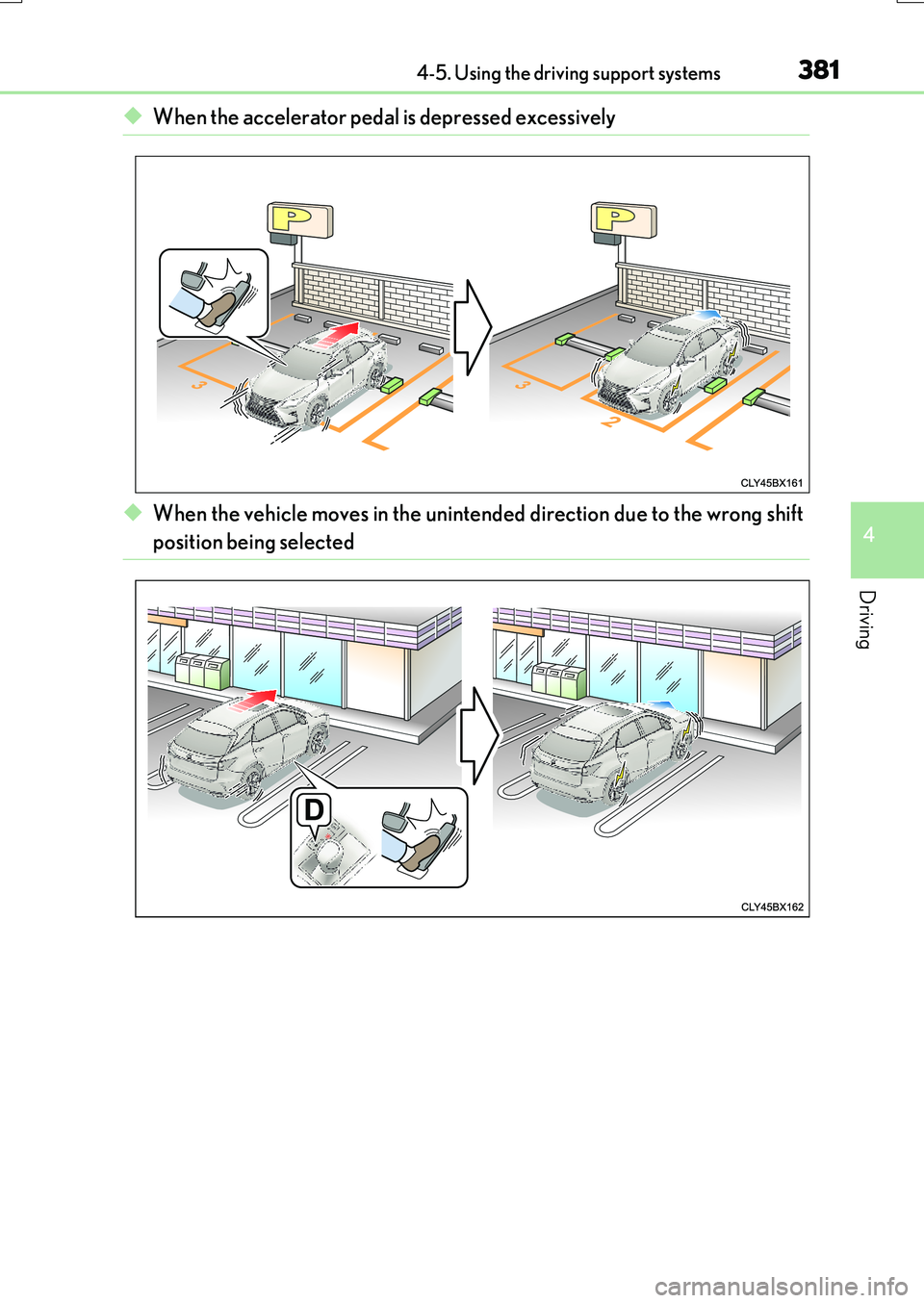 4-5. Using the driving support systems 381

◆ When the accelerator pedal is depressed excessively

P

P

3

3

2

CLY45BX161

◆ When the vehicle moves in the unintended direction due to the wrong shift position being selected

D

CLY45BX162

4

Driving

carmanualsonline.info