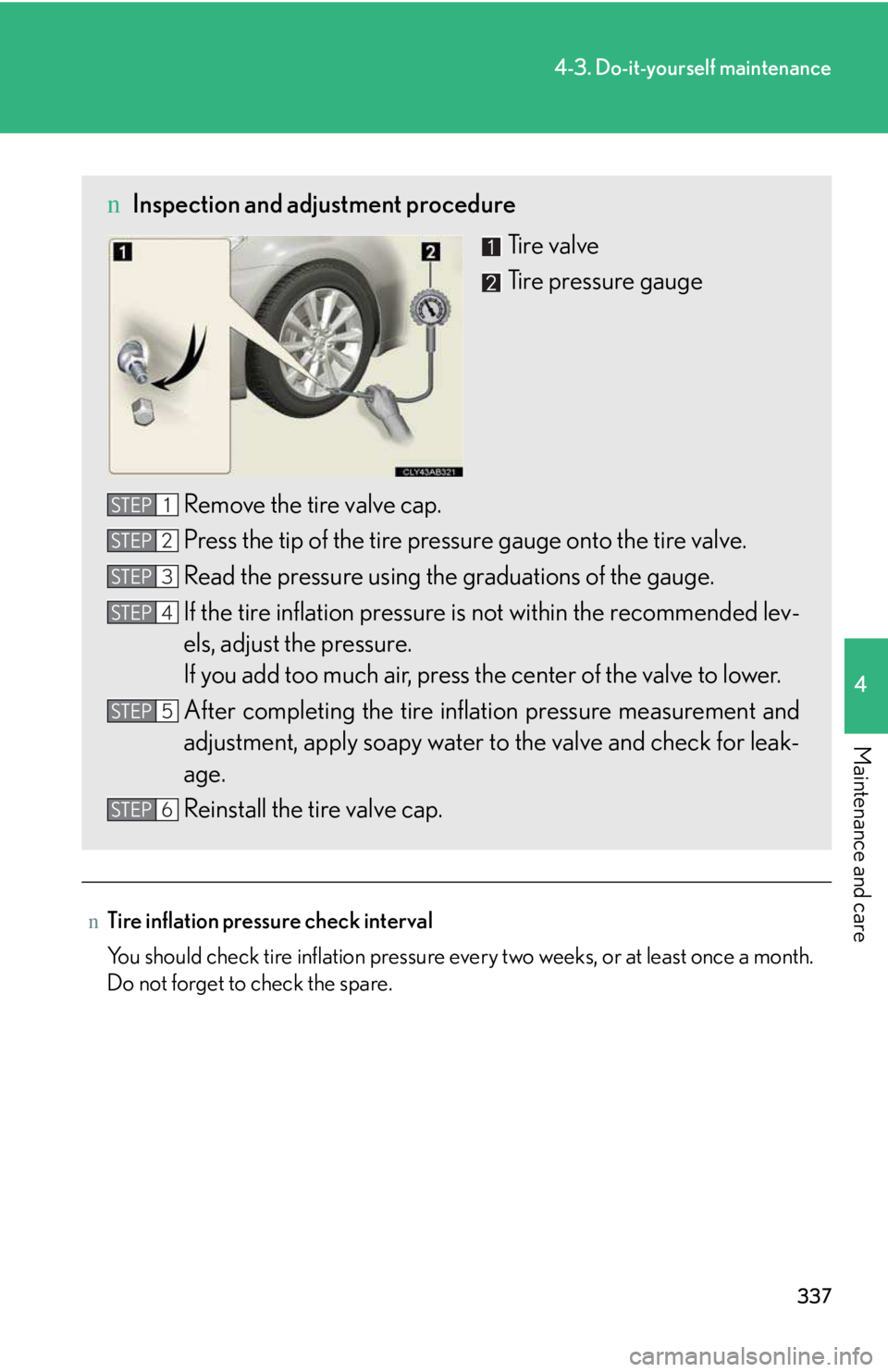 4-3. Do-it-yourself maintenance

n Inspection and adjustment procedure

1

2

CLY43AB321

1 Tire valve

2 Tire pressure gauge

STEP 1 Remove the tire valve cap.

STEP 2 Press the tip of the tire pressure gauge onto the tire valve.

STEP 3 Read the pressure using the graduations of the gauge.

STEP 4 If the tire inflation pressure is not within the recommended levels, adjust the pressure.
If you add too much air, press the center of the valve to lower.

STEP 5 After completing the tire inflation pressure measurement and adjustment, apply soapy water to the valve and check for leakage.

STEP 6 Reinstall the tire valve cap.

n Tire inflation pressure check interval

You should check tire inflation pressure every two weeks, or at least once a month. Do not forget to check the spare.

4

Maintenance and care

337

carmanualsonline.info