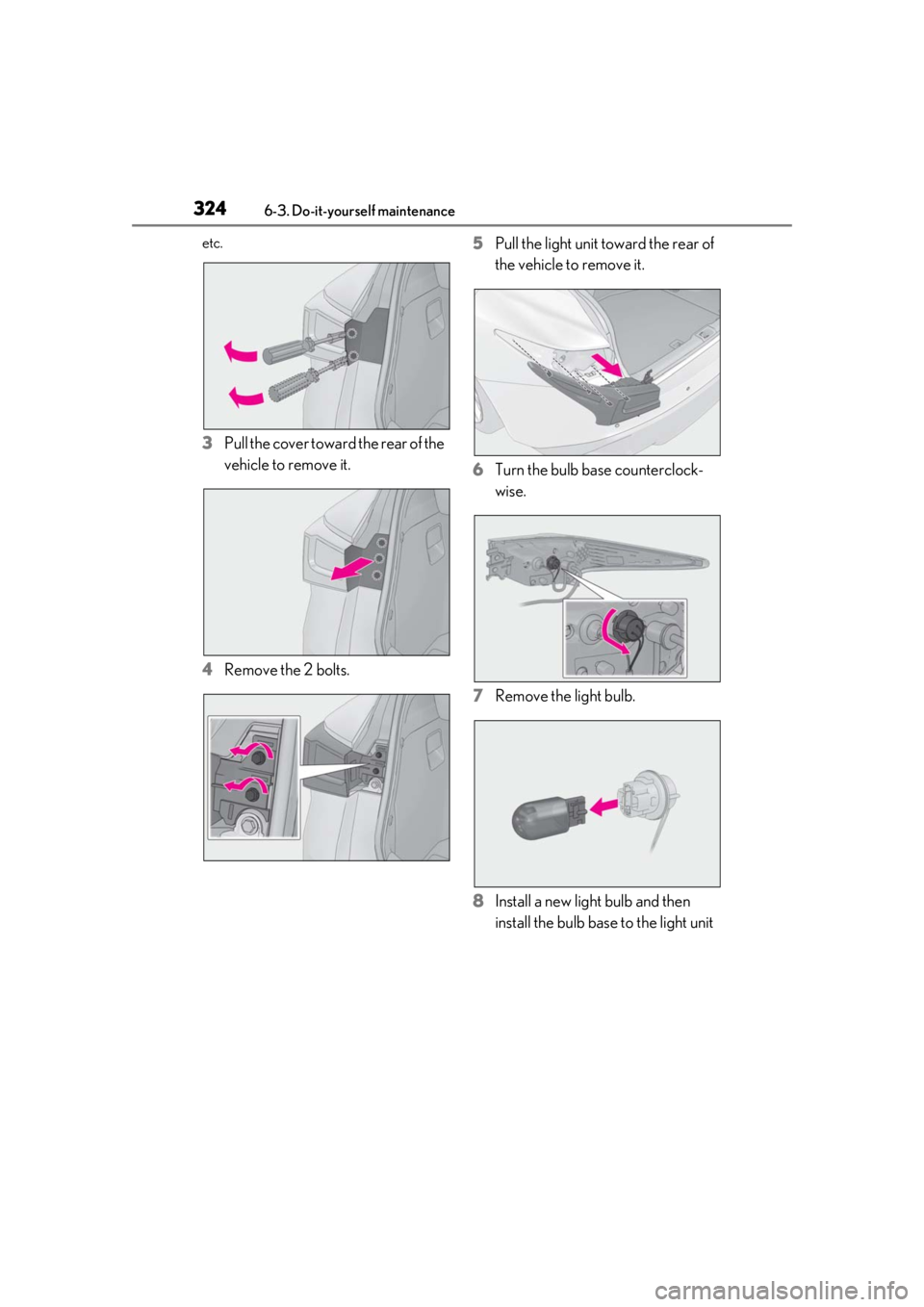 324 6-3. Do-it-yourself maintenance

etc.

3 Pull the cover toward the rear of the vehicle to remove it.

4 Remove the 2 bolts.

5 Pull the light unit toward the rear of the vehicle to remove it.

6 Turn the bulb base counterclockwise.

7 Remove the light bulb.

8 Install a new light bulb and then install the bulb base to the light unit

carmanualsonline.info