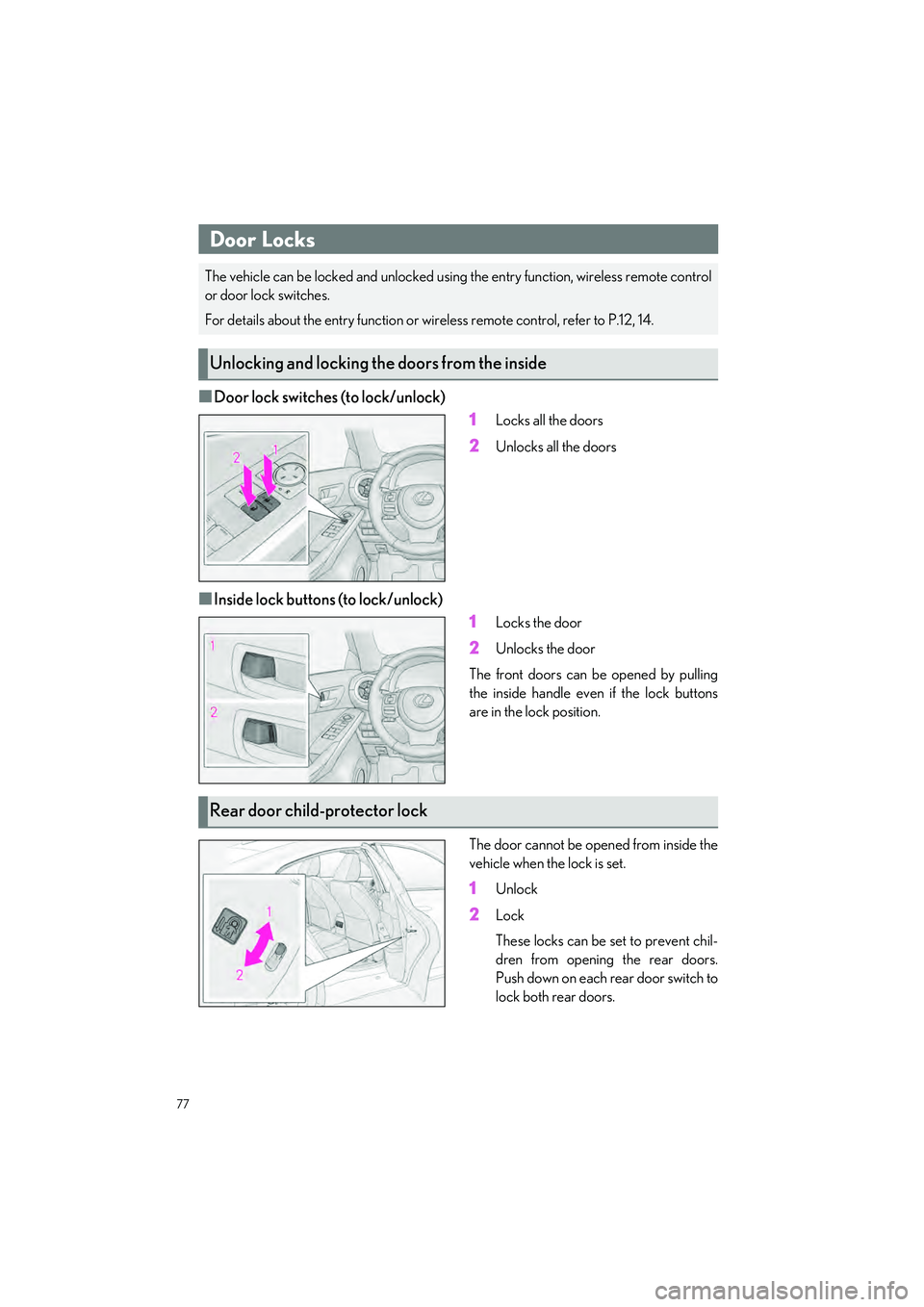 Door Locks

The vehicle can be locked and unlocked using the entry function, wireless remote control or door lock switches.

For details about the entry function or wireless remote control, refer to P.12, 14.

Unlocking and locking the doors from the inside

■ Door lock switches (to lock/unlock)

2
1

1 Locks all the doors

2 Unlocks all the doors

■ Inside lock buttons (to lock/unlock)

1
2

1 Locks the door

2 Unlocks the door

The front doors can be opened by pulling the inside handle even if the lock buttons are in the lock position.

Rear door child-protector lock

1
2

The door cannot be opened from inside the vehicle when the lock is set.

1 Unlock

2 Lock

These locks can be set to prevent children from opening the rear doors. Push down on each rear door switch to lock both rear doors.

77

carmanualsonline.info