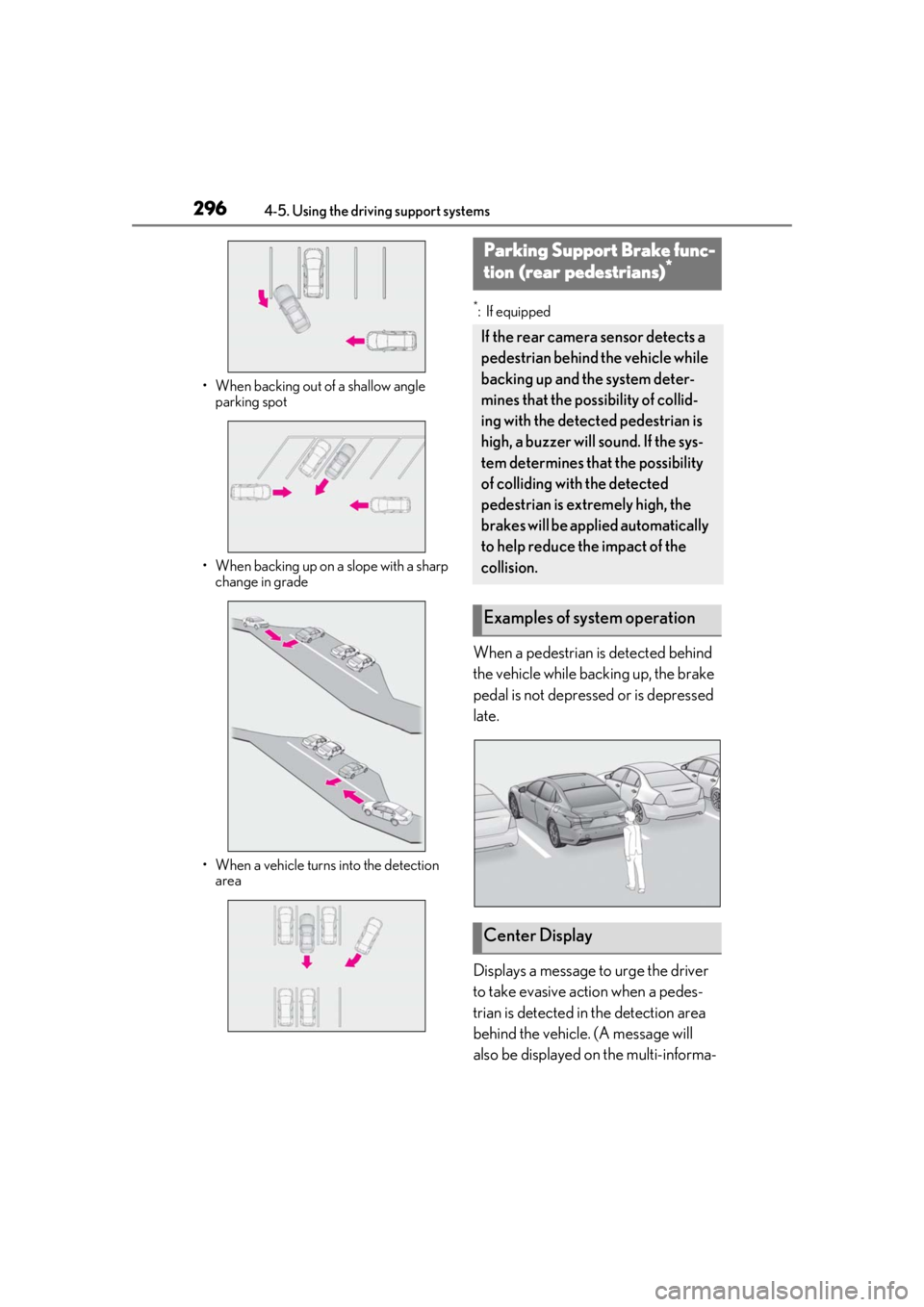 296 4-5. Using the driving support systems

• When backing out of a shallow angle parking spot

• When backing up on a slope with a sharp change in grade

• When a vehicle turns into the detection area

Parking Support Brake function (rear pedestrians)*

*: If equipped

If the rear camera sensor detects a pedestrian behind the vehicle while backing up and the system determines that the possibility of colliding with the detected pedestrian is high, a buzzer will sound. If the system determines that the possibility of colliding with the detected pedestrian is extremely high, the brakes will be applied automatically to help reduce the impact of the collision.

Examples of system operation

When a pedestrian is detected behind the vehicle while backing up, the brake pedal is not depressed or is depressed late.

Center Display

Displays a message to urge the driver to take evasive action when a pedestrian is detected in the detection area behind the vehicle. (A message will also be displayed on the multi-informa-

carmanualsonline.info