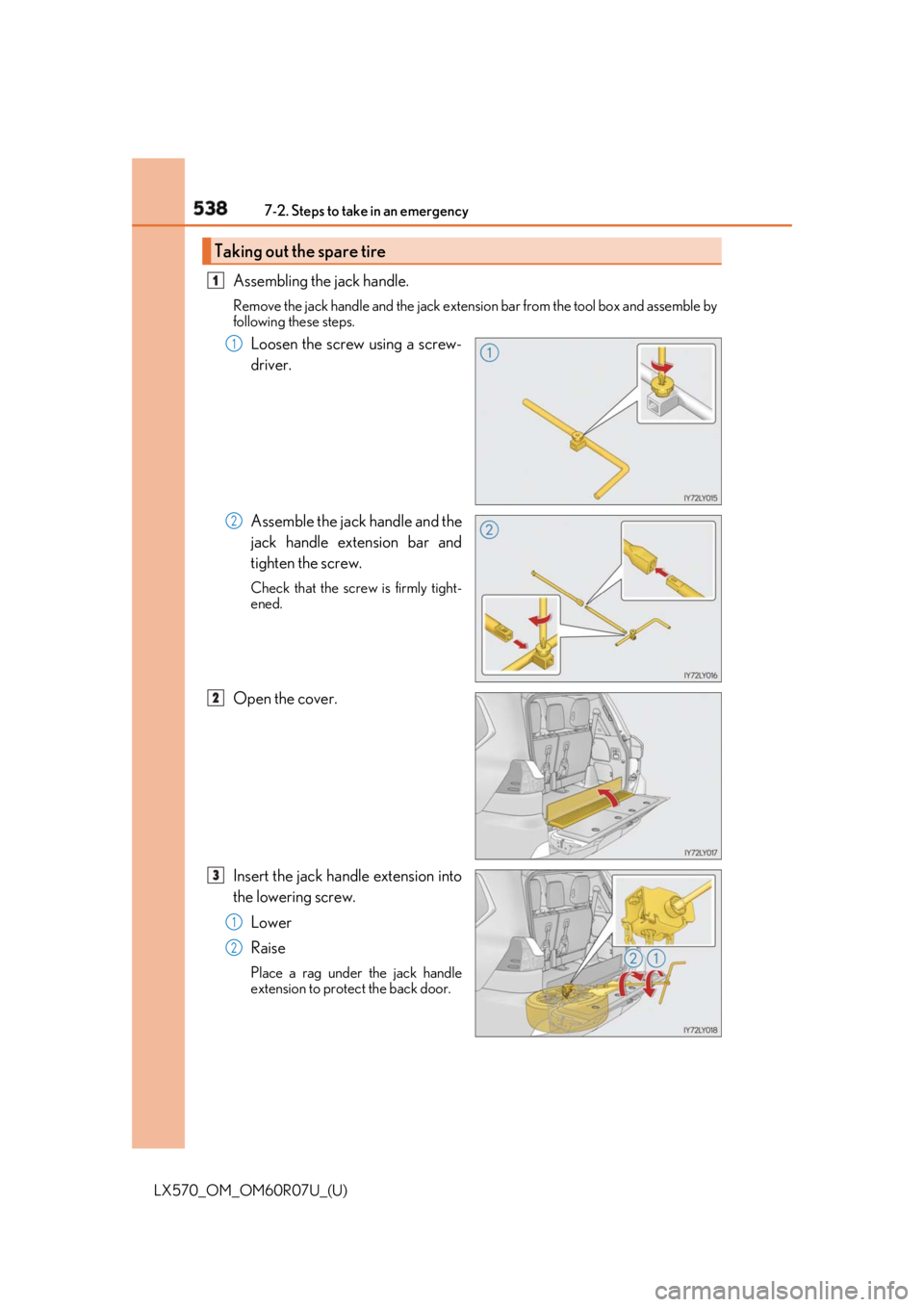 538 7-2. Steps to take in an emergency

Taking out the spare tire

1 Assembling the jack handle.

Remove the jack handle and the jack extension bar from the tool box and assemble by following these steps.

1 Loosen the screw using a screwdriver.

1

IY72LY015

2 Assemble the jack handle and the jack handle extension bar and tighten the screw.

Check that the screw is firmly tightened.

2

IY72LY016

2 Open the cover.

IY72LY017

3 Insert the jack handle extension into the lowering screw.

1 Lower

2 Raise

Place a rag under the jack handle extension to protect the back door.

2 1

IY72LY018

LX570_OM_OM60R07U_(U)

carmanualsonline.info