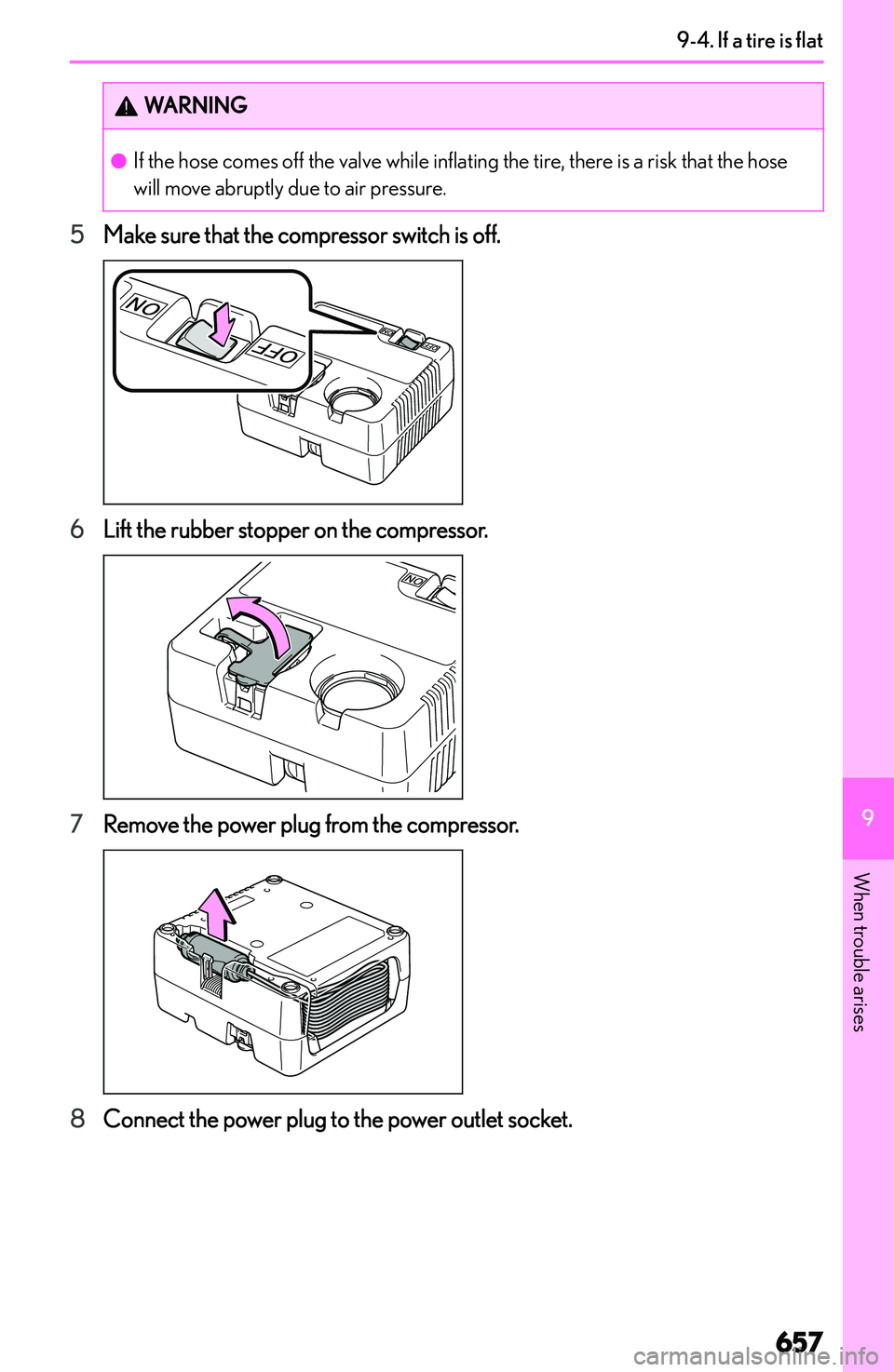 9-4. If a tire is flat

WARNING

● If the hose comes off the valve while inflating the tire, there is a risk that the hose will move abruptly due to air pressure.

5 Make sure that the compressor switch is off.

ON

OFF

6 Lift the rubber stopper on the compressor.

ON

7 Remove the power plug from the compressor.

8 Connect the power plug to the power outlet socket.

9

When trouble arises

657

carmanualsonline.info