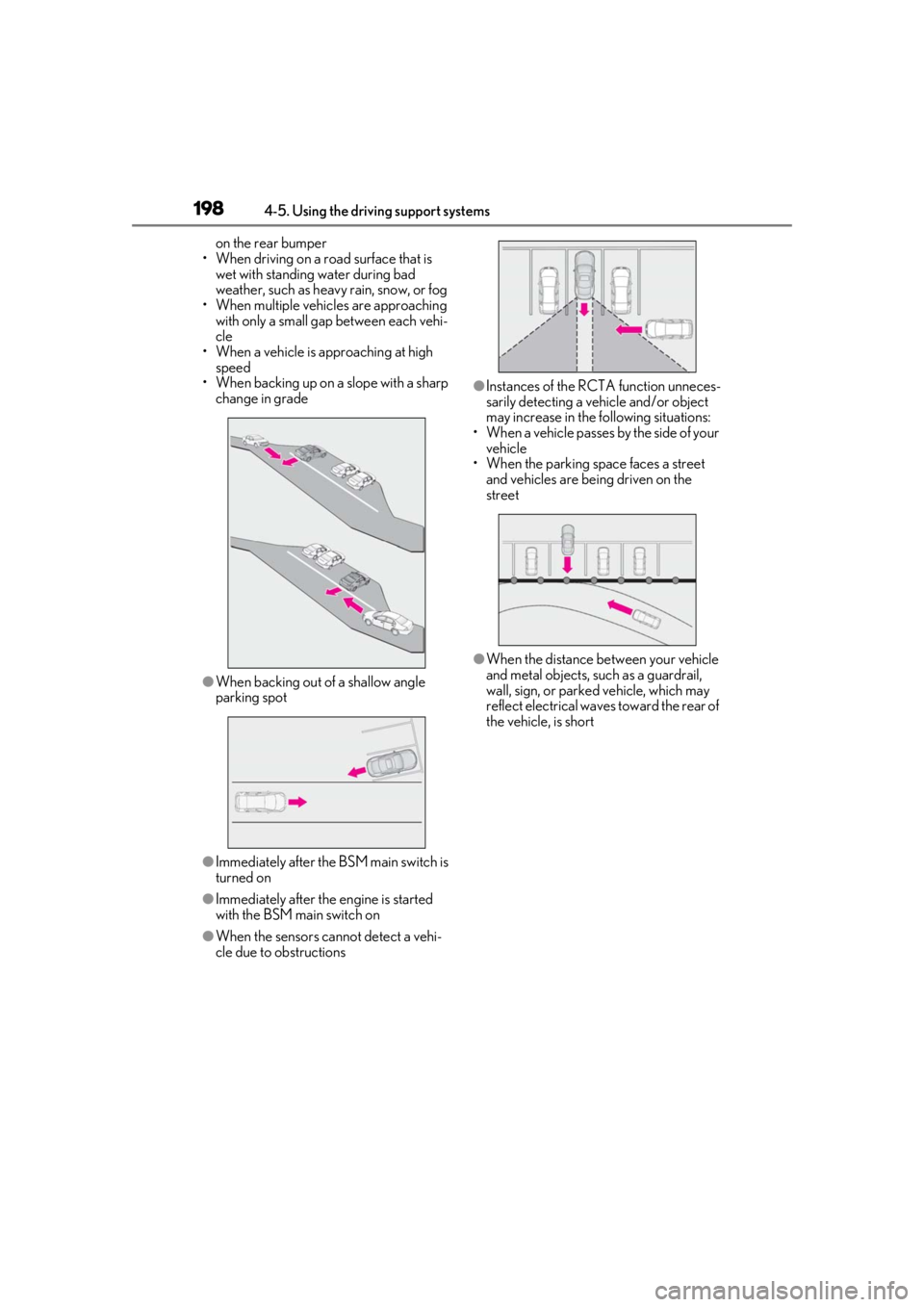 198 4-5. Using the driving support systems

on the rear bumper
• When driving on a road surface that is wet with standing water during bad weather, such as heavy rain, snow, or fog
• When multiple vehicles are approaching with only a small gap between each vehicle
• When a vehicle is approaching at high speed
• When backing up on a slope with a sharp change in grade

●When backing out of a shallow angle parking spot

●Immediately after the BSM main switch is turned on

●Immediately after the engine is started with the BSM main switch on

●When the sensors cannot detect a vehicle due to obstructions

●Instances of the RCTA function unnecessarily detecting a vehicle and/or object may increase in the following situations:
• When a vehicle passes by the side of your vehicle
• When the parking space faces a street and vehicles are being driven on the street

●When the distance between your vehicle and metal objects, such as a guardrail, wall, sign, or parked vehicle, which may reflect electrical waves toward the rear of the vehicle, is short

carmanualsonline.info