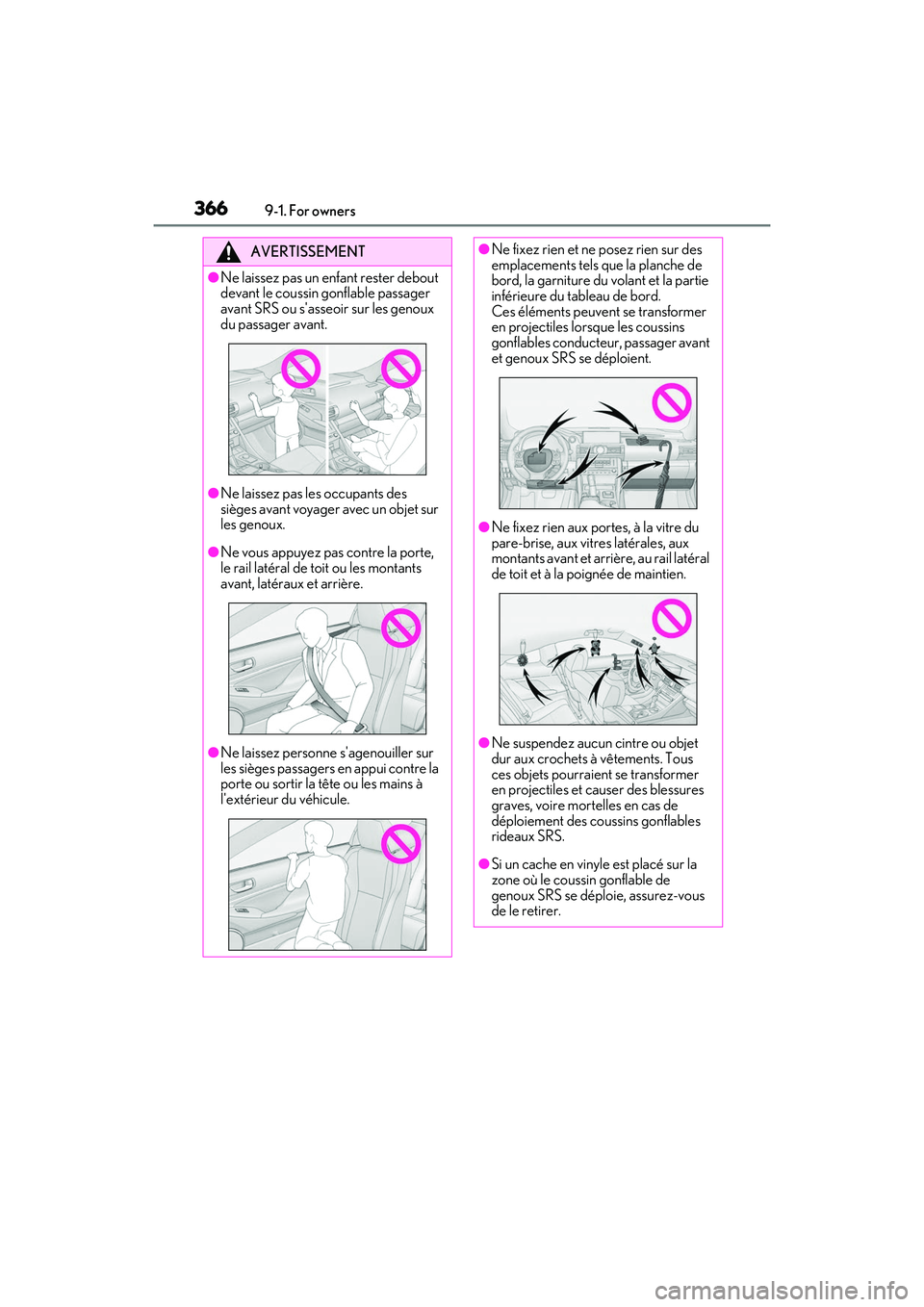 366 9-1. For owners

AVERTISSEMENT

●Ne laissez pas un enfant rester debout devant le coussin gonflable passager avant SRS ou s'asseoir sur les genoux du passager avant.

●Ne laissez pas les occupants des sièges avant voyager avec un objet sur les genoux.

●Ne vous appuyez pas contre la porte, le rail latéral de toit ou les montants avant, latéraux et arrière.

●Ne laissez personne s'agenouiller sur les sièges passagers en appui contre la porte ou sortir la tête ou les mains à l'extérieur du véhicule.

●Ne fixez rien et ne posez rien sur des emplacements tels que la planche de bord, la garniture du volant et la partie inférieure du tableau de bord.
Ces éléments peuvent se transformer en projectiles lorsque les coussins gonflables conducteur, passager avant et genoux SRS se déploient.

●Ne fixez rien aux portes, à la vitre du pare-brise, aux vitres latérales, aux montants avant et arrière, au rail latéral de toit et à la poignée de maintien.

●Ne suspendez aucun cintre ou objet dur aux crochets à vêtements. Tous ces objets pourraient se transformer en projectiles et causer des blessures graves, voire mortelles en cas de déploiement des coussins gonflables rideaux SRS.

●Si un cache en vinyle est placé sur la zone où le coussin gonflable de genoux SRS se déploie, assurez-vous de le retirer.

carmanualsonline.info