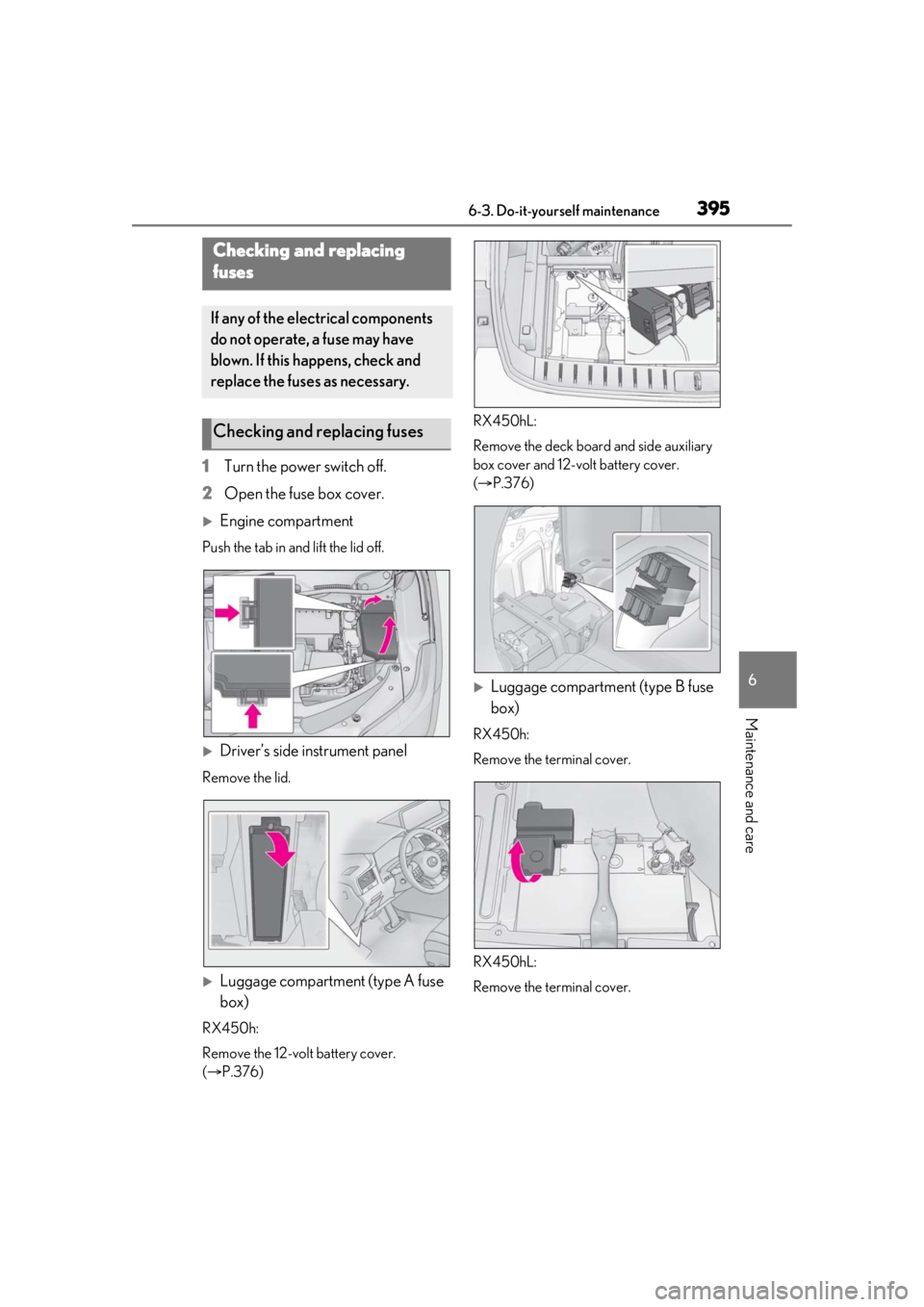 6-3. Do-it-yourself maintenance

395

Checking and replacing fuses

If any of the electrical components do not operate, a fuse may have blown. If this happens, check and replace the fuses as necessary.

Checking and replacing fuses

1 Turn the power switch off.

2 Open the fuse box cover.

Engine compartment

Push the tab in and lift the lid off.

Driver's side instrument panel

Remove the lid.

Luggage compartment (type A fuse box)

RX450h:

Remove the 12-volt battery cover. (→P.376)

RX450hL:

Remove the deck board and side auxiliary box cover and 12-volt battery cover. (→P.376)

Luggage compartment (type B fuse box)

RX450h:

Remove the terminal cover.

RX450hL:

Remove the terminal cover.

6

Maintenance and care

carmanualsonline.info