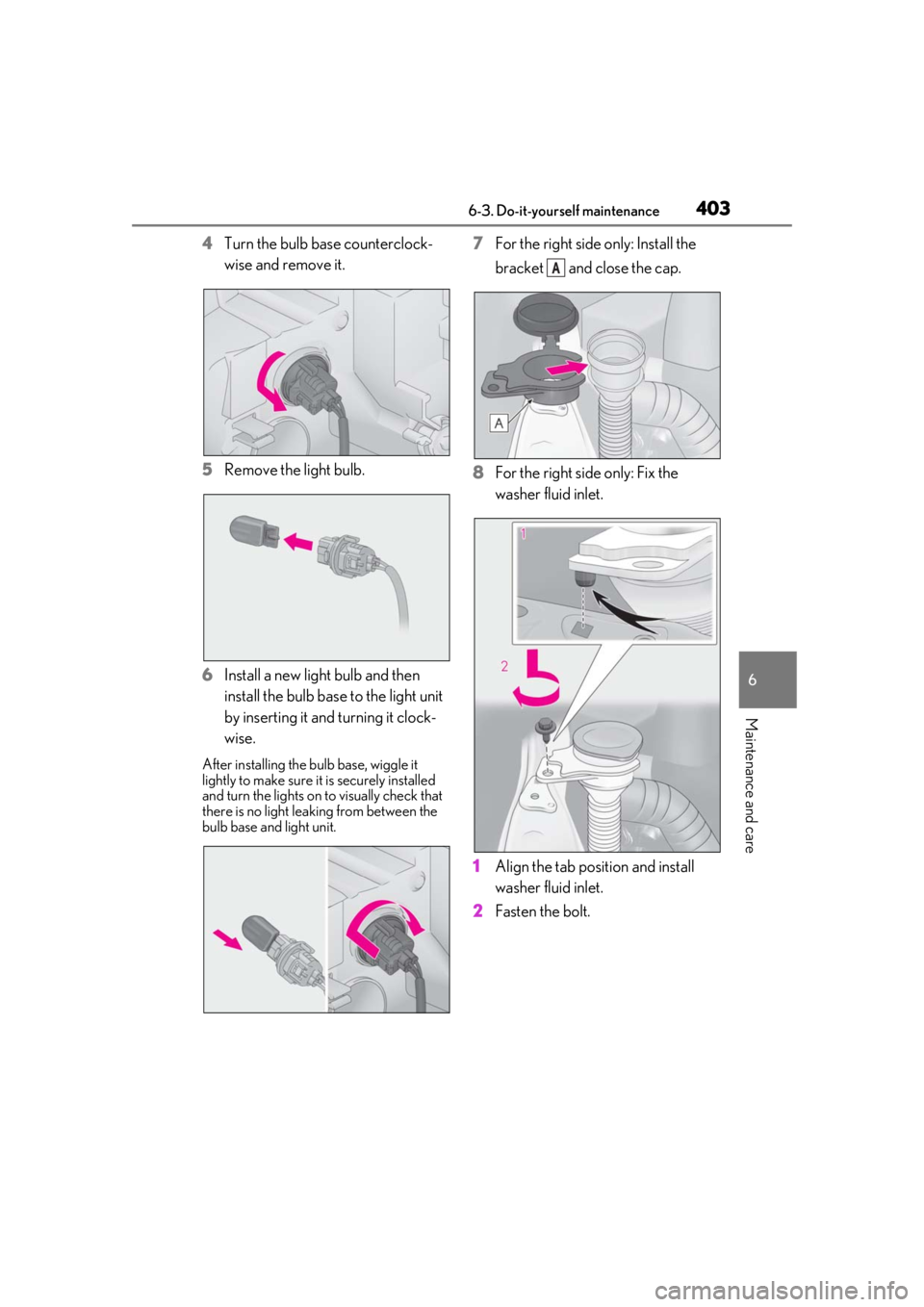 6-3. Do-it-yourself maintenance 403

4 Turn the bulb base counterclockwise and remove it.

5 Remove the light bulb.

6 Install a new light bulb and then install the bulb base to the light unit by inserting it and turning it clockwise.

After installing the bulb base, wiggle it lightly to make sure it is securely installed and turn the lights on to visually check that there is no light leaking from between the bulb base and light unit.

7 For the right side only: Install the bracket A and close the cap.

A

8 For the right side only: Fix the washer fluid inlet.

1

2

1 Align the tab position and install washer fluid inlet.

2 Fasten the bolt.

6

Maintenance and care

carmanualsonline.info