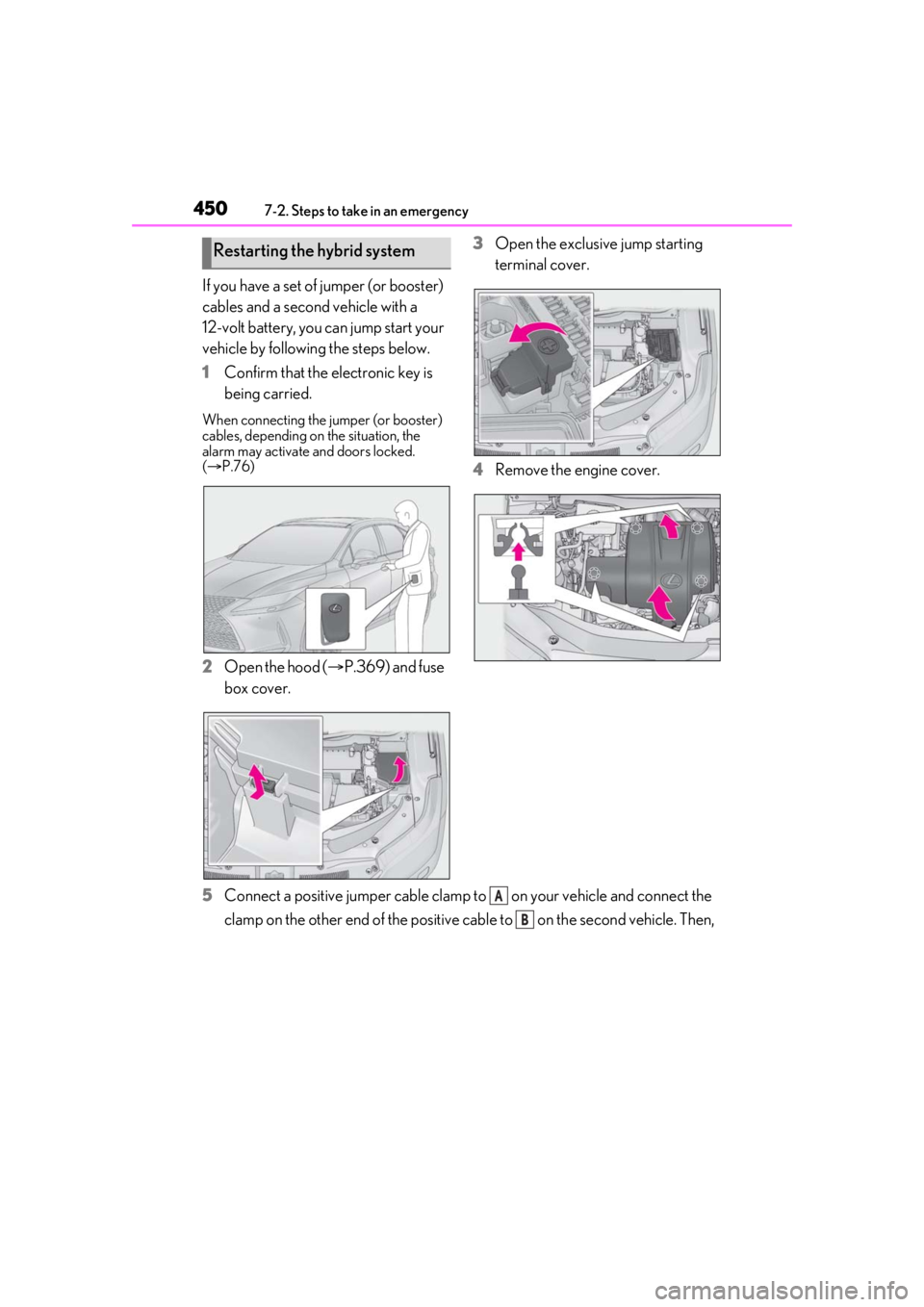 450 7-2. Steps to take in an emergency

Restarting the hybrid system

If you have a set of jumper (or booster) cables and a second vehicle with a 12-volt battery, you can jump start your vehicle by following the steps below.

1 Confirm that the electronic key is being carried.

When connecting the jumper (or booster) cables, depending on the situation, the alarm may activate and doors locked. (→P.76)

2 Open the hood (→P.369) and fuse box cover.

3 Open the exclusive jump starting terminal cover.

4 Remove the engine cover.

5 Connect a positive jumper cable clamp to A on your vehicle and connect the clamp on the other end of the positive cable to B on the second vehicle. Then,

carmanualsonline.info