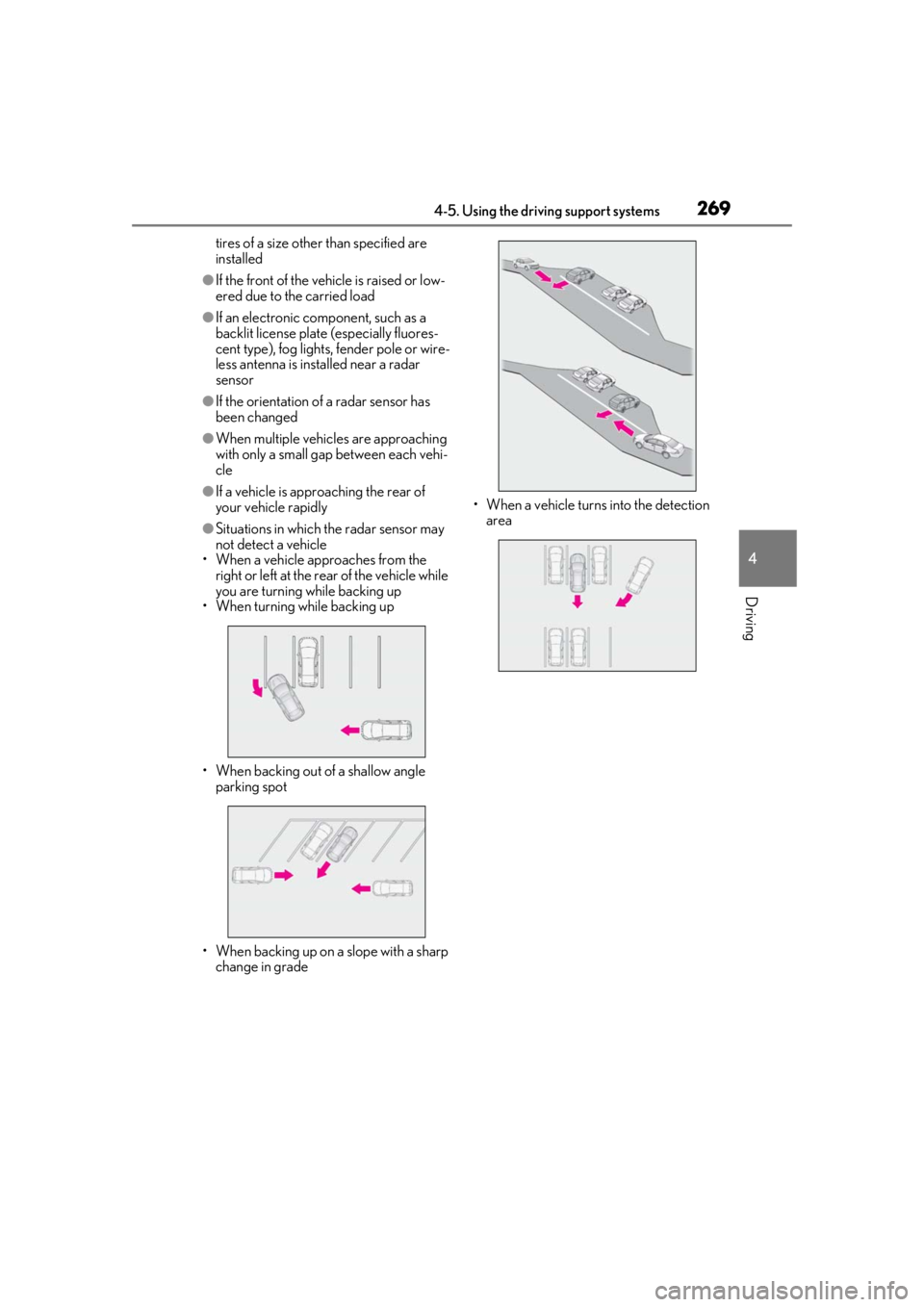 4-5. Using the driving support systems

269

tires of a size other than specified are installed

●If the front of the vehicle is raised or lowered due to the carried load

●If an electronic component, such as a backlit license plate (especially fluorescent type), fog lights, fender pole or wireless antenna is installed near a radar sensor

●If the orientation of a radar sensor has been changed

●When multiple vehicles are approaching with only a small gap between each vehicle

●If a vehicle is approaching the rear of your vehicle rapidly

●Situations in which the radar sensor may not detect a vehicle
• When a vehicle approaches from the right or left at the rear of the vehicle while you are turning while backing up
• When turning while backing up

• When backing out of a shallow angle parking spot

• When backing up on a slope with a sharp change in grade

• When a vehicle turns into the detection area

4

Driving

carmanualsonline.info