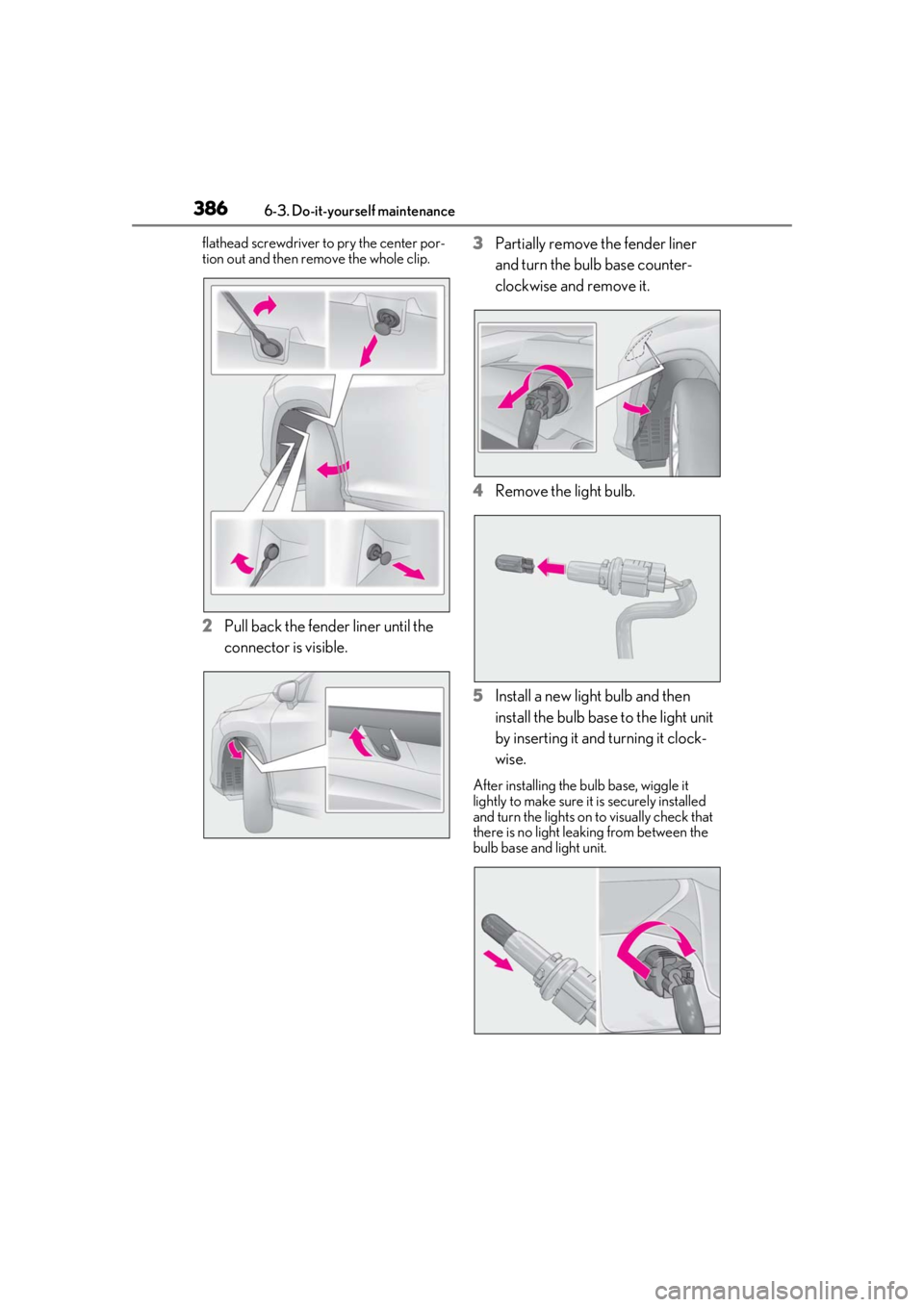 386 6-3. Do-it-yourself maintenance

flathead screwdriver to pry the center portion out and then remove the whole clip.

2 Pull back the fender liner until the connector is visible.

3 Partially remove the fender liner and turn the bulb base counterclockwise and remove it.

4 Remove the light bulb.

5 Install a new light bulb and then install the bulb base to the light unit by inserting it and turning it clockwise.

After installing the bulb base, wiggle it lightly to make sure it is securely installed and turn the lights on to visually check that there is no light leaking from between the bulb base and light unit.

carmanualsonline.info