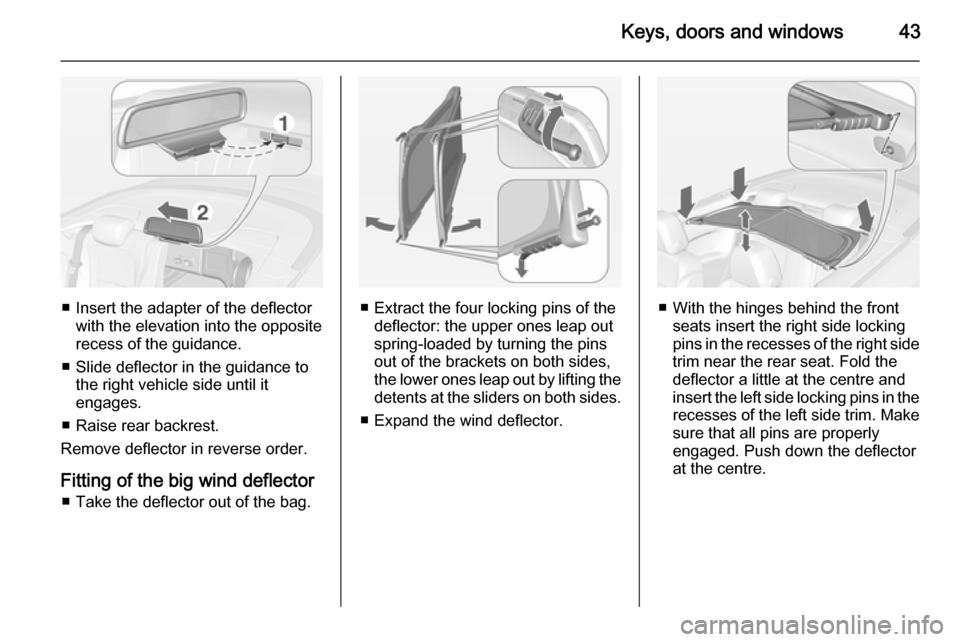 Keys, doors and windows 43

1

2

■ Insert the adapter of the deflector with the elevation into the opposite recess of the guidance.

■ Slide deflector in the guidance to the right vehicle side until it engages.

■ Raise rear backrest.

Remove deflector in reverse order.

Fitting of the big wind deflector

■ Take the deflector out of the bag.

■ Extract the four locking pins of the deflector: the upper ones leap out spring-loaded by turning the pins out of the brackets on both sides, the lower ones leap out by lifting the detents at the sliders on both sides.

■ Expand the wind deflector.

■ With the hinges behind the front seats insert the right side locking pins in the recesses of the right side trim near the rear seat. Fold the deflector a little at the centre and insert the left side locking pins in the recesses of the left side trim. Make sure that all pins are properly engaged. Push down the deflector at the centre.

carmanualsonline.info