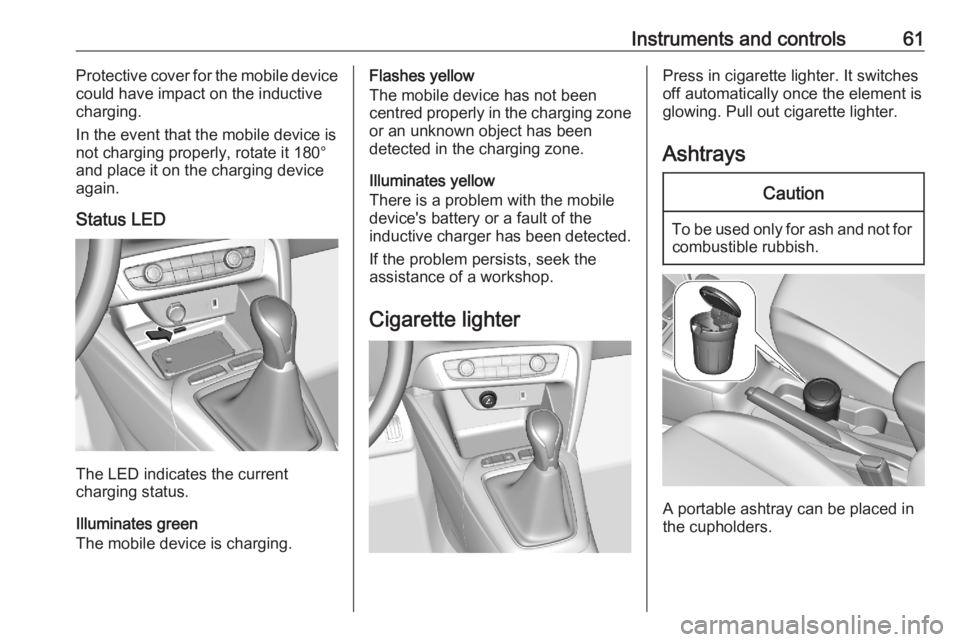 Instruments and controls 61

Protective cover for the mobile device could have impact on the inductive charging.

In the event that the mobile device is not charging properly, rotate it 180° and place it on the charging device again.

Status LED

The LED indicates the current charging status.

Illuminates green
The mobile device is charging.

Flashes yellow
The mobile device has not been centred properly in the charging zone or an unknown object has been detected in the charging zone.

Illuminates yellow
There is a problem with the mobile device's battery or a fault of the inductive charger has been detected.

If the problem persists, seek the assistance of a workshop.

Cigarette lighter

Press in cigarette lighter. It switches off automatically once the element is glowing. Pull out cigarette lighter.

Ashtrays

Caution

To be used only for ash and not for combustible rubbish.

A portable ashtray can be placed in the cupholders.

carmanualsonline.info