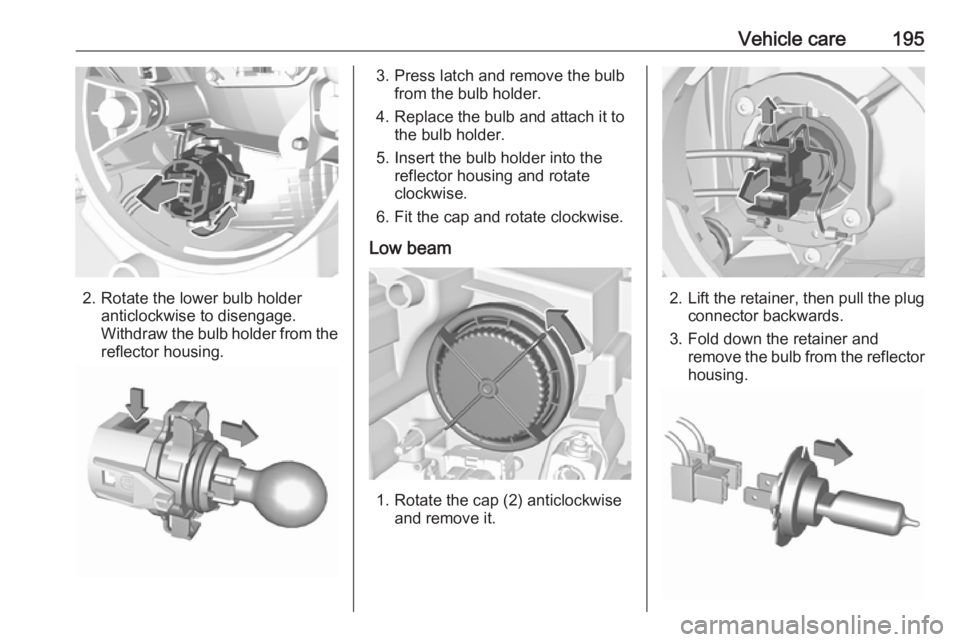 Vehicle care 195

2. Rotate the lower bulb holder anticlockwise to disengage. Withdraw the bulb holder from the reflector housing.

3. Press latch and remove the bulb from the bulb holder.

4. Replace the bulb and attach it to the bulb holder.

5. Insert the bulb holder into the reflector housing and rotate clockwise.

6. Fit the cap and rotate clockwise.

Low beam

1. Rotate the cap (2) anticlockwise and remove it.

2. Lift the retainer, then pull the plug connector backwards.

3. Fold down the retainer and remove the bulb from the reflector housing.

carmanualsonline.info