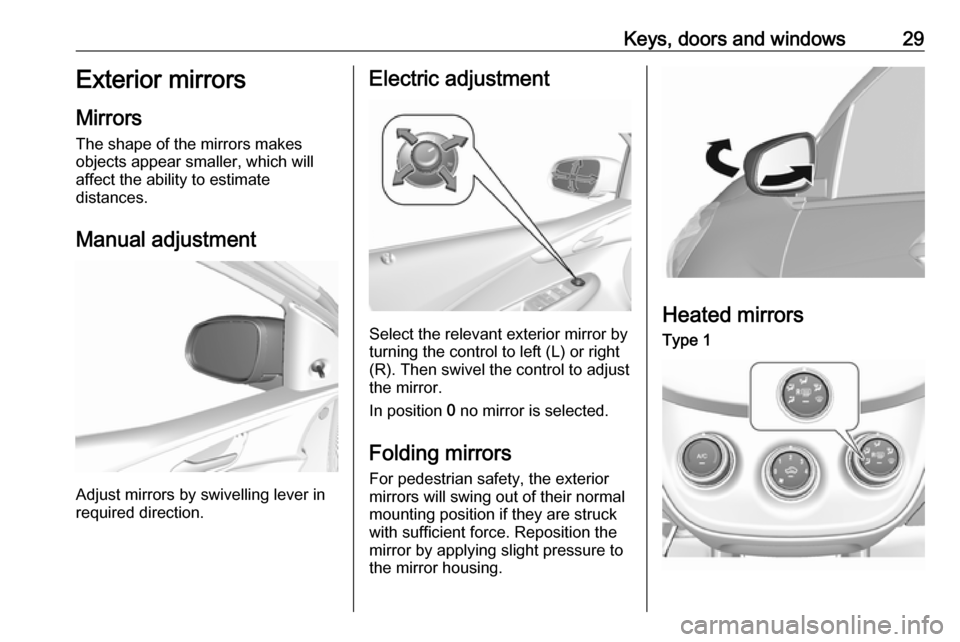 Keys, doors and windows 29

Exterior mirrors

Mirrors

The shape of the mirrors makes objects appear smaller, which will affect the ability to estimate distances.

Manual adjustment

Adjust mirrors by swivelling lever in required direction.

Electric adjustment

Select the relevant exterior mirror by turning the control to left (L) or right (R). Then swivel the control to adjust the mirror.

In position 0 no mirror is selected.

Folding mirrors

For pedestrian safety, the exterior mirrors will swing out of their normal mounting position if they are struck with sufficient force. Reposition the mirror by applying slight pressure to the mirror housing.

Heated mirrors

Type 1

A/C

carmanualsonline.info