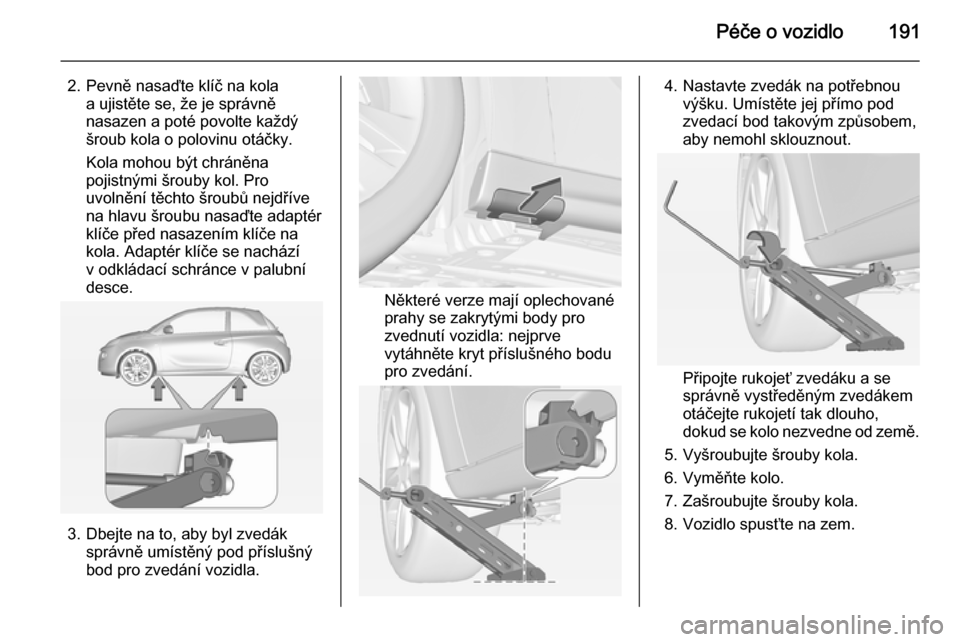 Péče o vozidlo 191

2. Pevně nasaďte klíč na kola a ujistěte se, že je správně nasazen a poté povolte každý šroub kola o polovinu otáčky.

Kola mohou být chráněna pojistnými šrouby kol. Pro uvolnění těchto šroubů nejdříve na hlavu šroubu nasaďte adaptér klíče před nasazením klíče na kola. Adaptér klíče se nachází v odkládací schránce v palubní desce.

3. Dbejte na to, aby byl zvedák správně umístěný pod příslušný bod pro zvedání vozidla.

Některé verze mají oplechované prahy se zakrytými body pro zvednutí vozidla: nejprve vytáhněte kryt příslušného bodu pro zvedání.

4. Nastavte zvedák na potřebnou výšku. Umístěte jej přímo pod zvedací bod takovým způsobem, aby nemohl sklouznout.

Připojte rukojeť zvedáku a se správně vystředěným zvedákem otáčejte rukojetí tak dlouho, dokud se kolo nezvedne od země.

5. Vyšroubujte šrouby kola.

6. Vyměňte kolo.

7. Zašroubujte šrouby kola.

8. Vozidlo spusťte na zem.

carmanualsonline.info