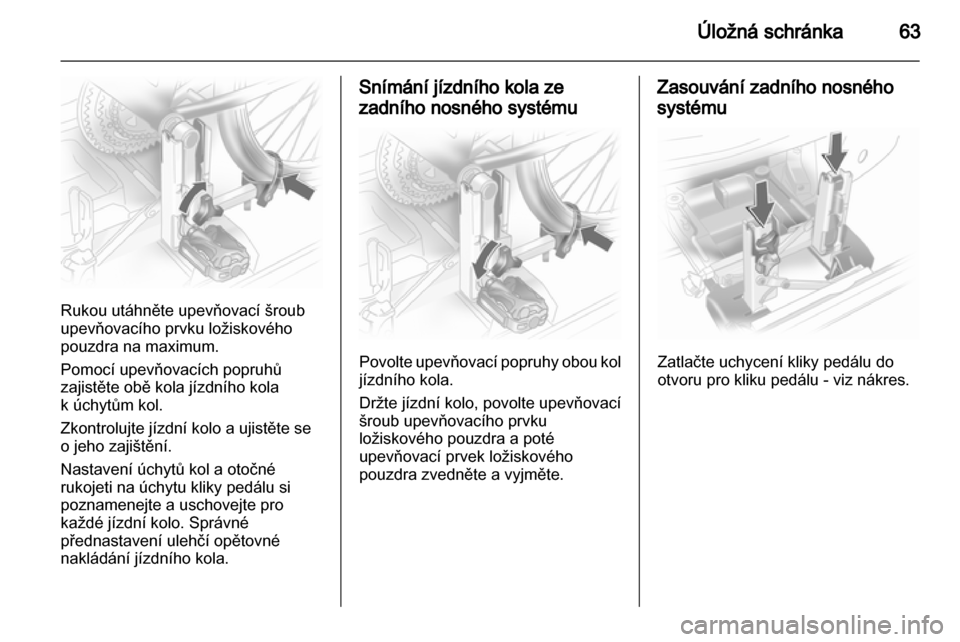 Úložná schránka 63

Rukou utáhněte upevňovací šroub upevňovacího prvku ložiskového pouzdra na maximum.

Pomocí upevňovacích popruhů zajistěte obě kola jízdního kola k úchytům kol.

Zkontrolujte jízdní kolo a ujistěte se o jeho zajištění.

Nastavení úchytů kol a otočné rukojeti na úchytu kliky pedálu si poznamenejte a uschovejte pro každé jízdní kolo. Správné přednastavení ulehčí opětovné nakládání jízdního kola.

Snímání jízdního kola ze zadního nosného systému

Povolte upevňovací popruhy obou kol jízdního kola.

Držte jízdní kolo, povolte upevňovací šroub upevňovacího prvku ložiskového pouzdra a poté upevňovací prvek ložiskového pouzdra zvedněte a vyjměte.

Zasouvání zadního nosného systému

Zatlačte uchycení kliky pedálu do otvoru pro kliku pedálu - viz nákres.

carmanualsonline.info