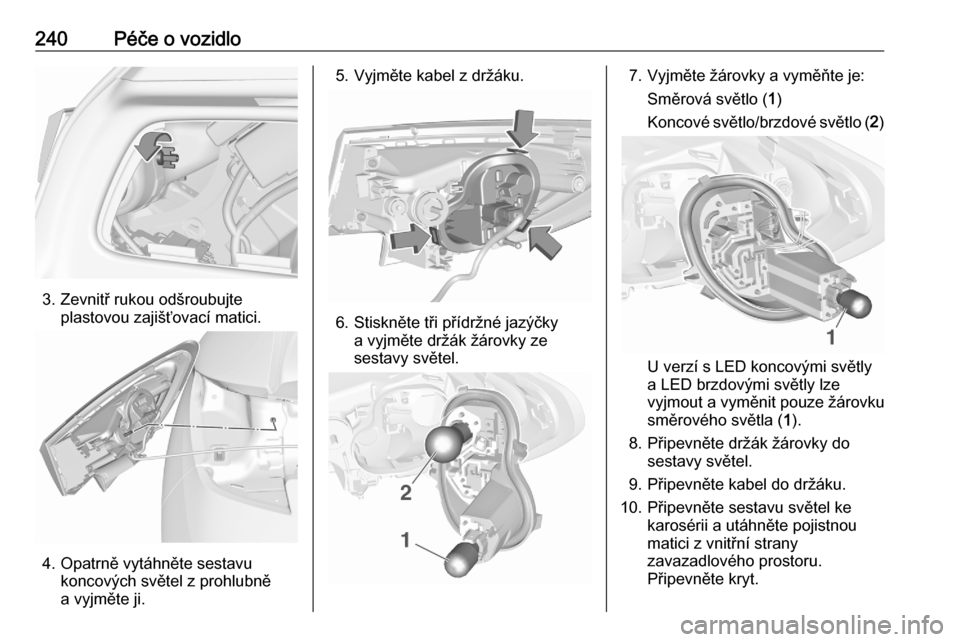 240 Péče o vozidlo

3. Zevnitř rukou odšroubujte plastovou zajišťovací matici.

4. Opatrně vytáhněte sestavu koncových světel z prohlubně a vyjměte ji.

5. Vyjměte kabel z držáku.

6. Stiskněte tři přídržné jazýčky a vyjměte držák žárovky ze sestavy světel.

2

1

7. Vyjměte žárovky a vyměňte je:
Směrová světlo (1)
Koncové světlo/brzdové světlo (2)

1

U verzí s LED koncovými světly a LED brzdovými světly lze vyjmout a vyměnit pouze žárovku směrového světla (1).

8. Připevněte držák žárovky do sestavy světel.

9. Připevněte kabel do držáku.

10. Připevněte sestavu světel ke karosérii a utáhněte pojistnou matici z vnitřní strany zavazadlového prostoru. Připevněte kryt.

carmanualsonline.info