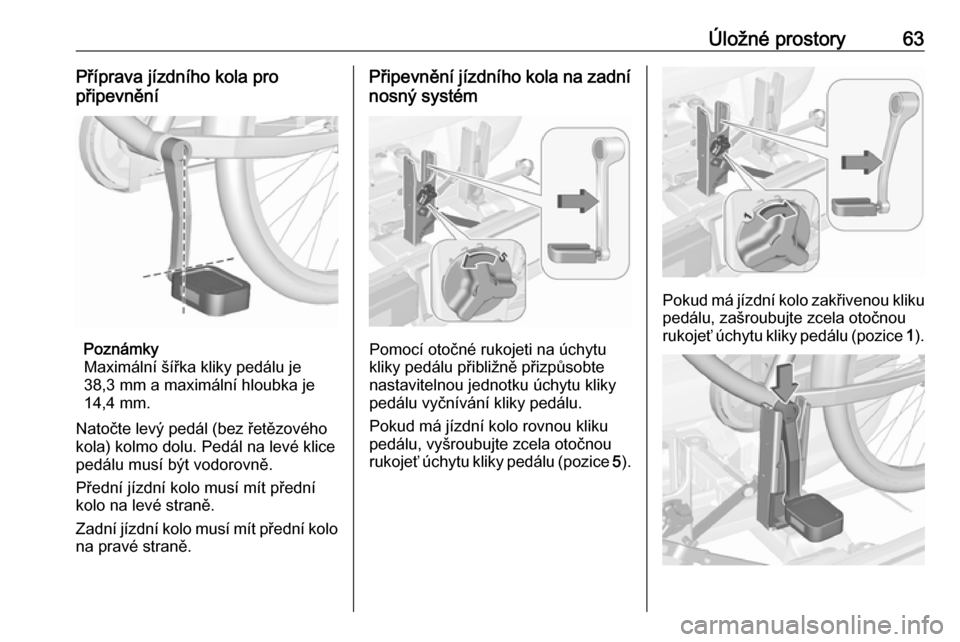 Úložné prostory 63

Příprava jízdního kola pro připevnění

Poznámky
Maximální šířka kliky pedálu je 38,3 mm a maximální hloubka je 14,4 mm.

Natočte levý pedál (bez řetězového kola) kolmo dolu. Pedál na levé klice pedálu musí být vodorovně.

Přední jízdní kolo musí mít přední kolo na levé straně.

Zadní jízdní kolo musí mít přední kolo na pravé straně.

Připevnění jízdního kola na zadní nosný systém

5

Pomocí otočné rukojeti na úchytu kliky pedálu přibližně přizpůsobte nastavitelnou jednotku úchytu kliky pedálu vyčnívání kliky pedálu.

Pokud má jízdní kolo rovnou kliku pedálu, vyšroubujte zcela otočnou rukojeť úchytu kliky pedálu (pozice 5).

1

Pokud má jízdní kolo zakřivenou kliku pedálu, zašroubujte zcela otočnou rukojeť úchytu kliky pedálu (pozice 1).

carmanualsonline.info