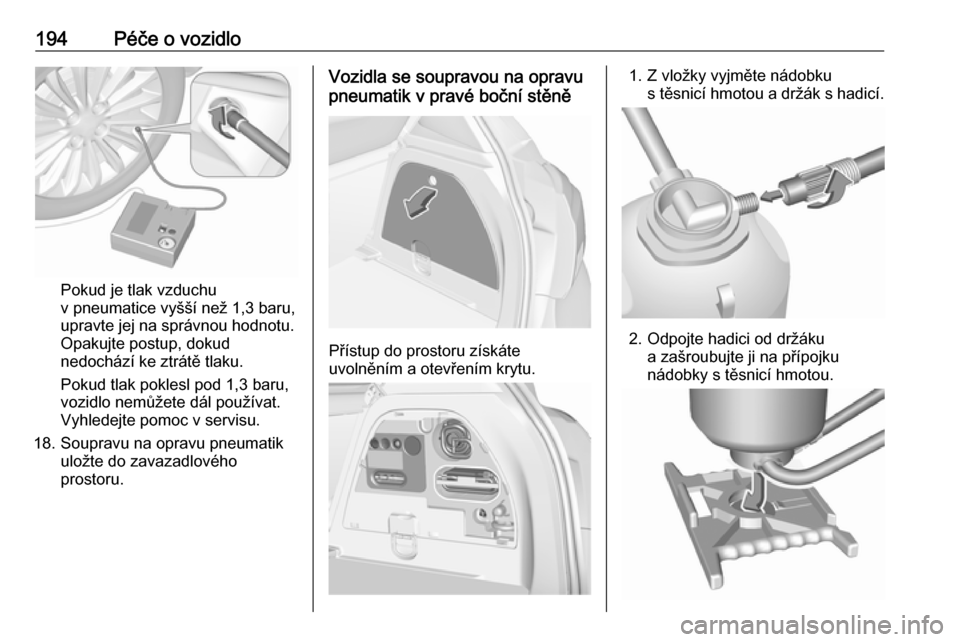 194 Péče o vozidlo

Pokud je tlak vzduchu v pneumatice vyšší než 1,3 baru, upravte jej na správnou hodnotu. Opakujte postup, dokud nedochází ke ztrátě tlaku.

Pokud tlak poklesl pod 1,3 baru, vozidlo nemůžete dál používat. Vyhledejte pomoc v servisu.

18. Soupravu na opravu pneumatik uložte do zavazadlového prostoru.

Vozidla se soupravou na opravu pneumatik v pravé boční stěně

Přístup do prostoru získáte uvolněním a otevřením krytu.

1. Z vložky vyjměte nádobku s těsnicí hmotou a držák s hadicí.

2. Odpojte hadici od držáku a zašroubujte ji na přípojku nádobky s těsnicí hmotou.

carmanualsonline.info