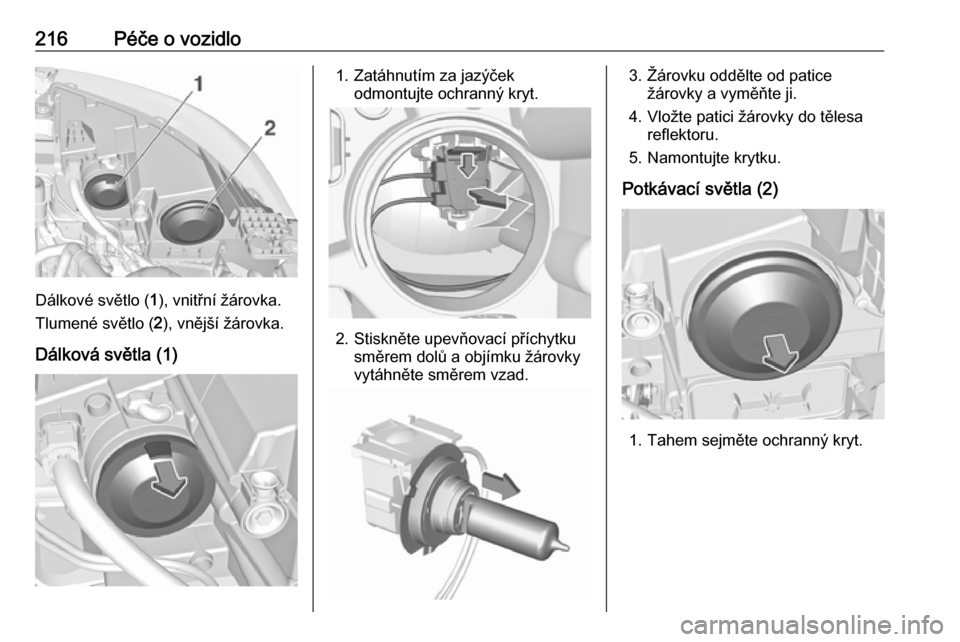 216 Péče o vozidlo

1

2

Dálkové světlo (1), vnitřní žárovka.

Tlumené světlo (2), vnější žárovka.

Dálková světla (1)

1. Zatáhnutím za jazýček odmontujte ochranný kryt.

2. Stiskněte upevňovací příchytku směrem dolů a objímku žárovky vytáhněte směrem vzad.

3. Žárovku oddělte od patice žárovky a vyměňte ji.

4. Vložte patici žárovky do tělesa reflektoru.

5. Namontujte krytku.

Potkávací světla (2)

1. Tahem sejměte ochranný kryt.

carmanualsonline.info