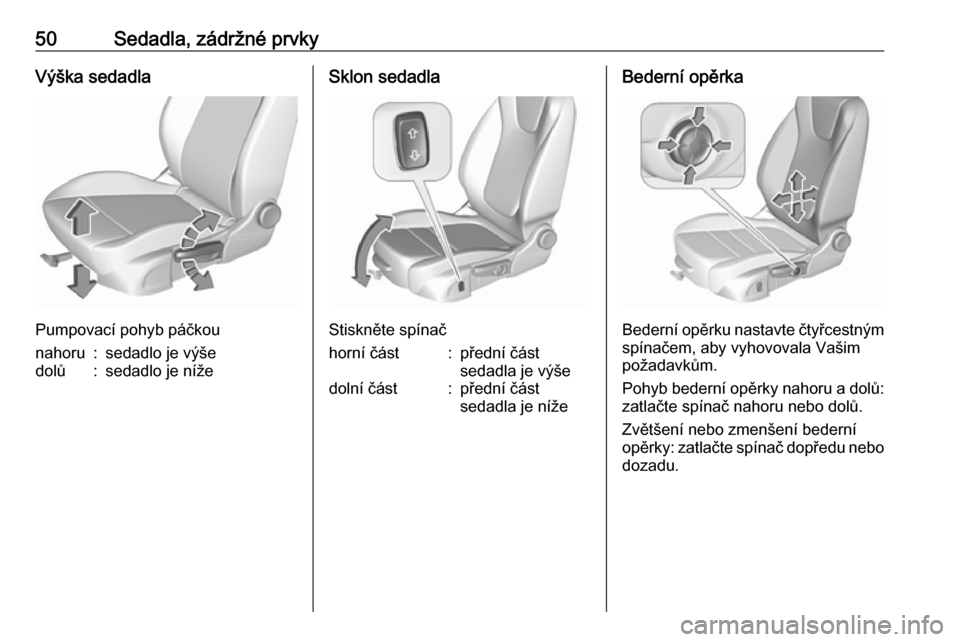 50 Sedadla, zádržné prvky

Výška sedadla

Pumpovací pohyb páčkou

nahoru : sedadlo je výše
dolů : sedadlo je níže

Sklon sedadla

Stiskněte spínač

horní část : přední část sedadla je výše
dolní část : přední část sedadla je níže

Bederní opěrka

Bederní opěrku nastavte čtyřcestným spínačem, aby vyhovovala Vašim požadavkům.

Pohyb bederní opěrky nahoru a dolů: zatlačte spínač nahoru nebo dolů.

Zvětšení nebo zmenšení bederní opěrky: zatlačte spínač dopředu nebo dozadu.

carmanualsonline.info