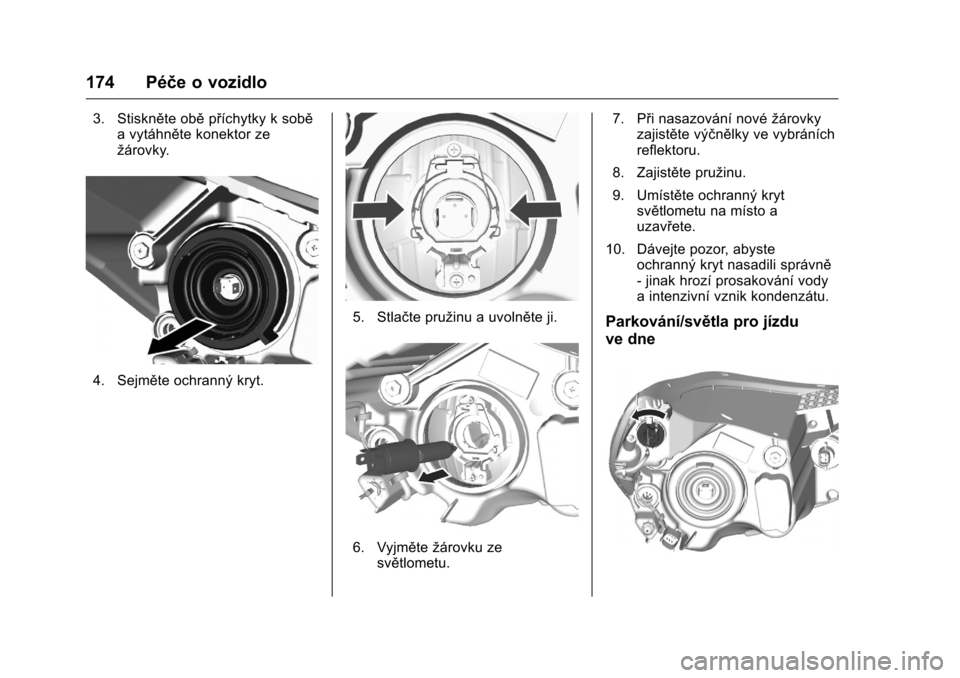 174 Péče o vozidlo

3. Stiskněte obě příchytky k sobě a vytáhněte konektor ze žárovky.

4. Sejměte ochranný kryt.

5. Stlačte pružinu a uvolněte ji.

6. Vyjměte žárovku ze světlometu.

7. Při nasazování nové žárovky zajistěte výčnělky ve vybráních reflektoru.

8. Zajistěte pružinu.

9. Umístěte ochranný kryt světlometu na místo a uzavřete.

10. Dávejte pozor, abyste ochranný kryt nasadili správně - jinak hrozí prosakování vody a intenzivní vznik kondenzátu.

Parkování/světla pro jízdu ve dne

carmanualsonline.info